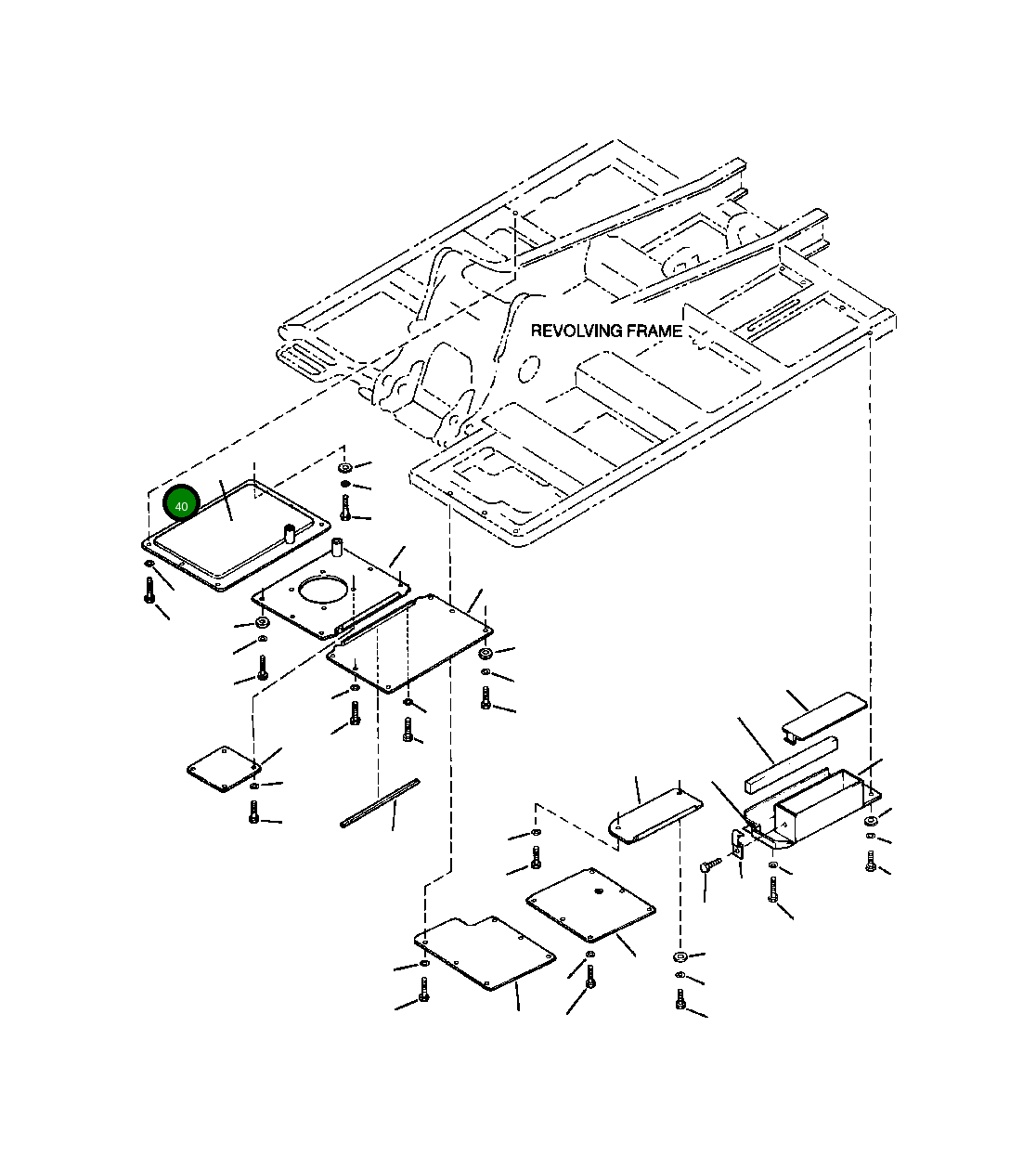 REVOLVING FRAME
40