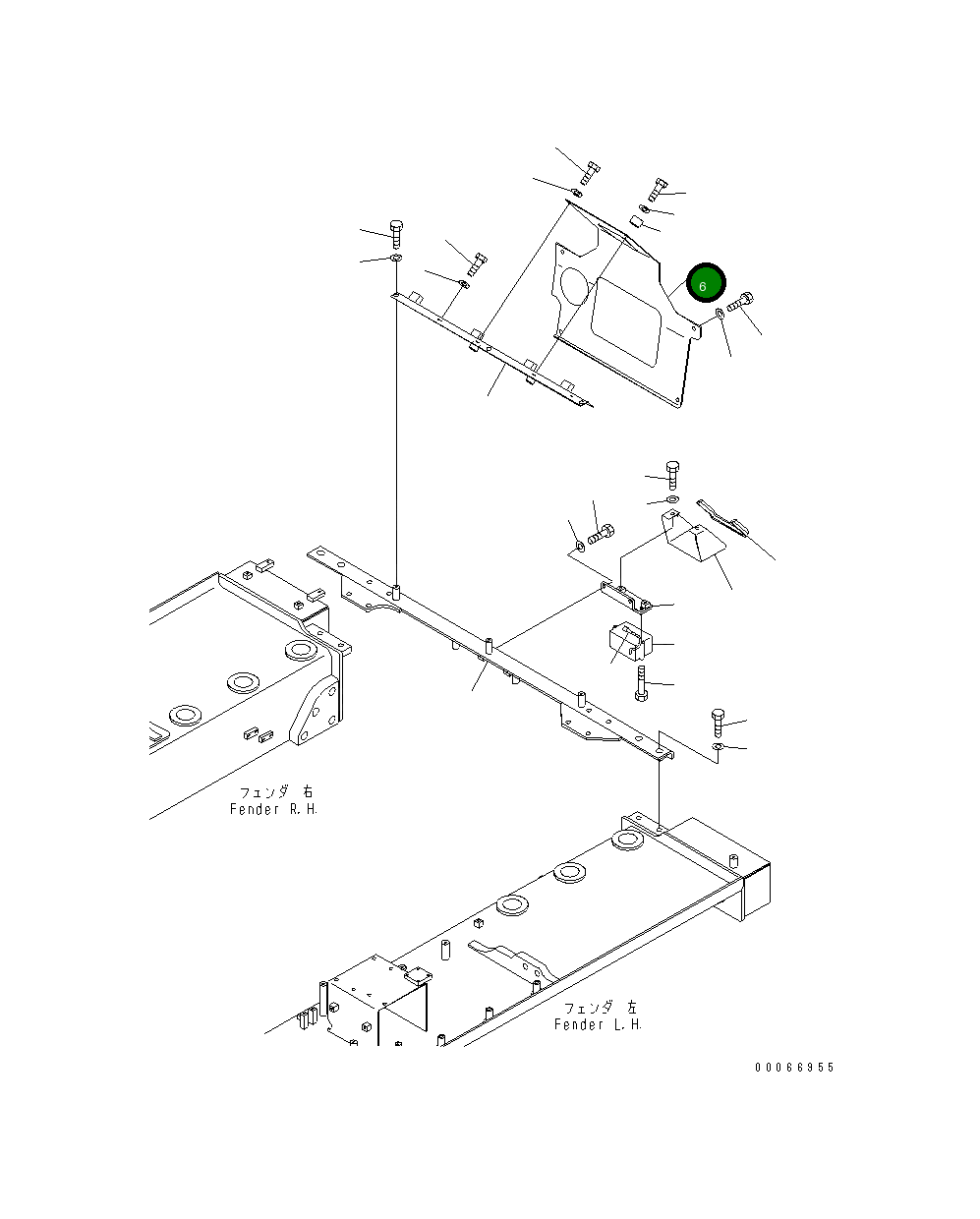 6

フェンダ 右
Fender R.H.

フェンダ 左
Fender L.H.

00066955