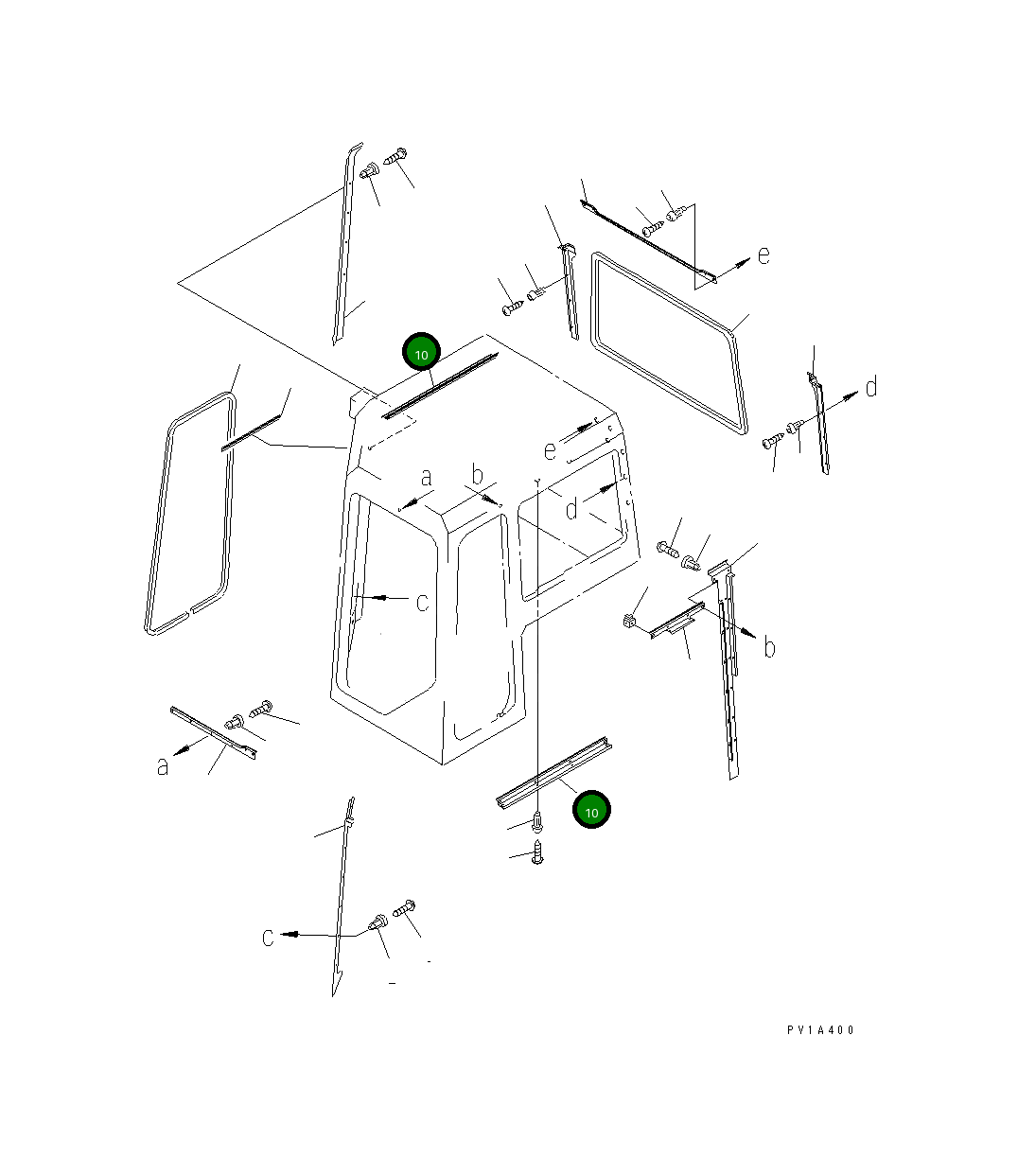 e
10
d
e
a
b
d
c
b
a
10
c
PV1A400