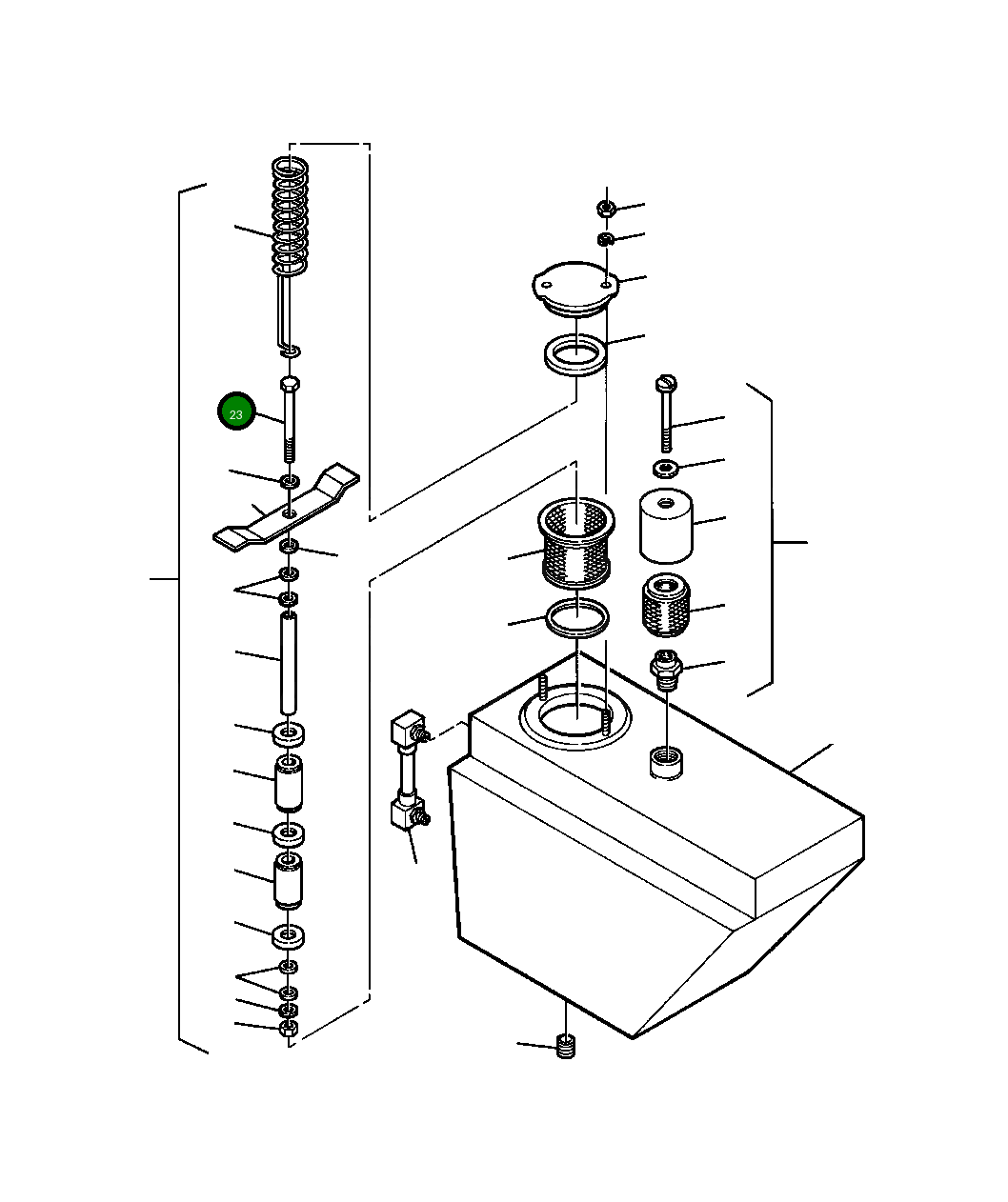 23