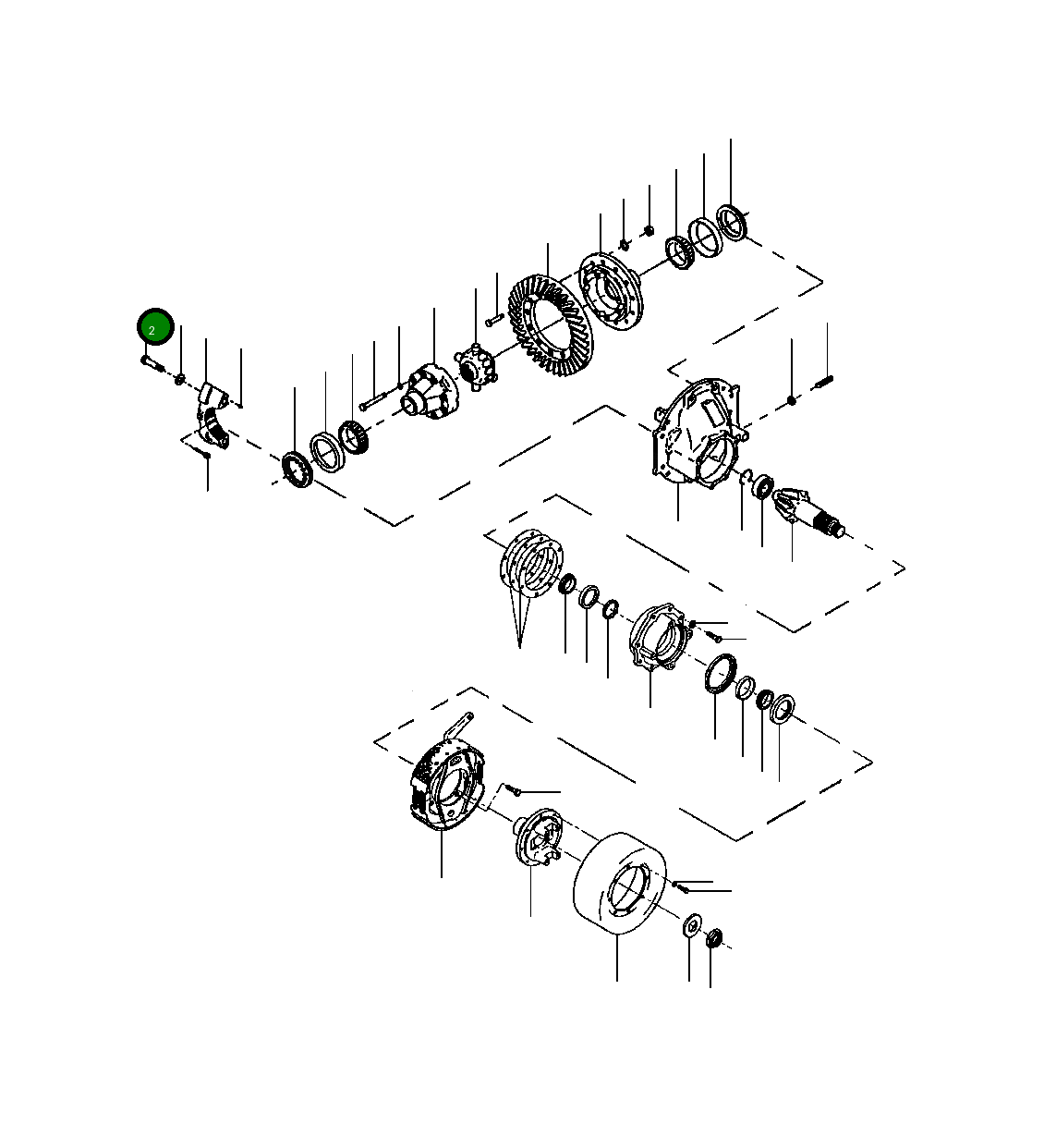 2