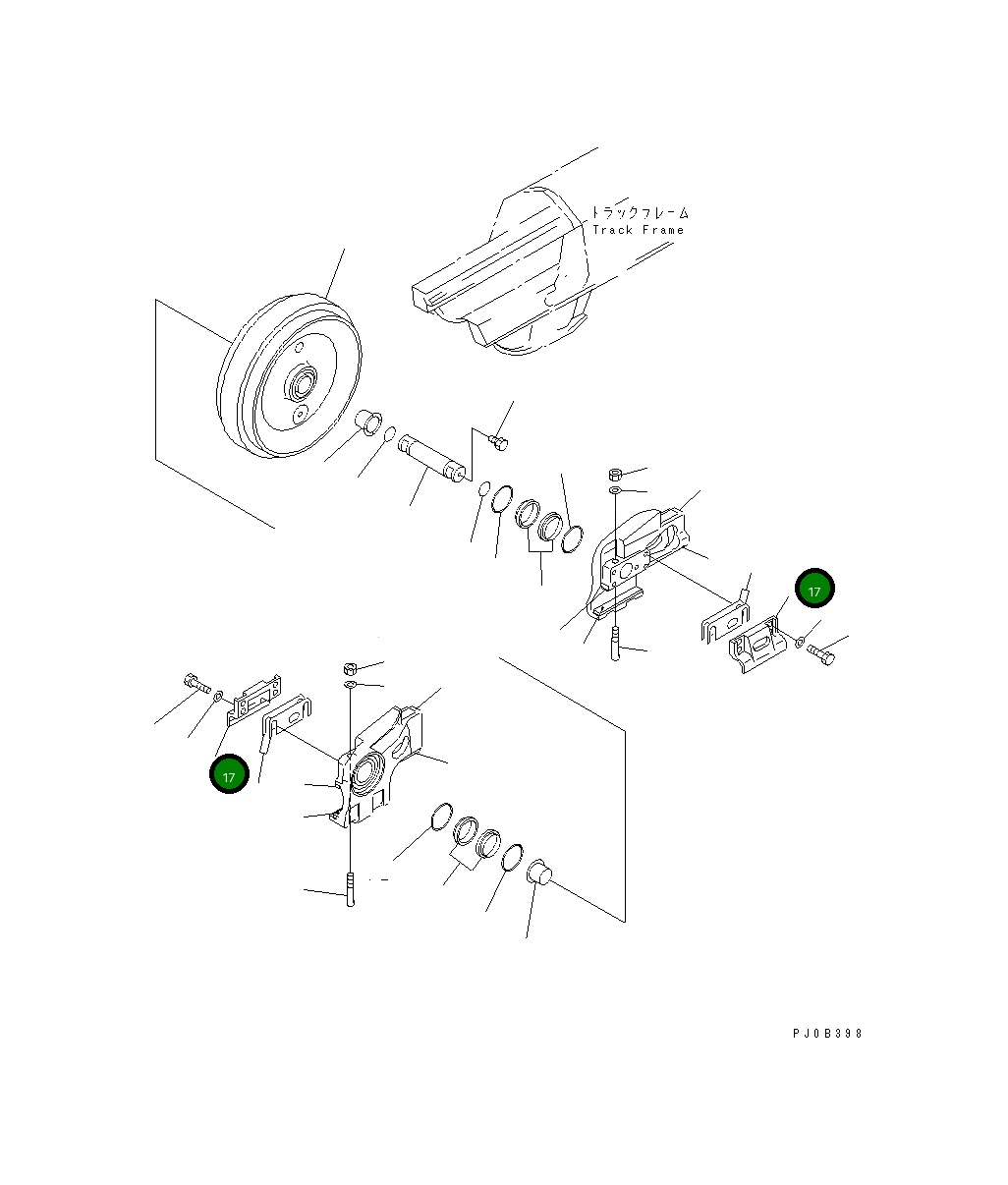 トラックフレーム
Track Frame

17

17

PJ0B398