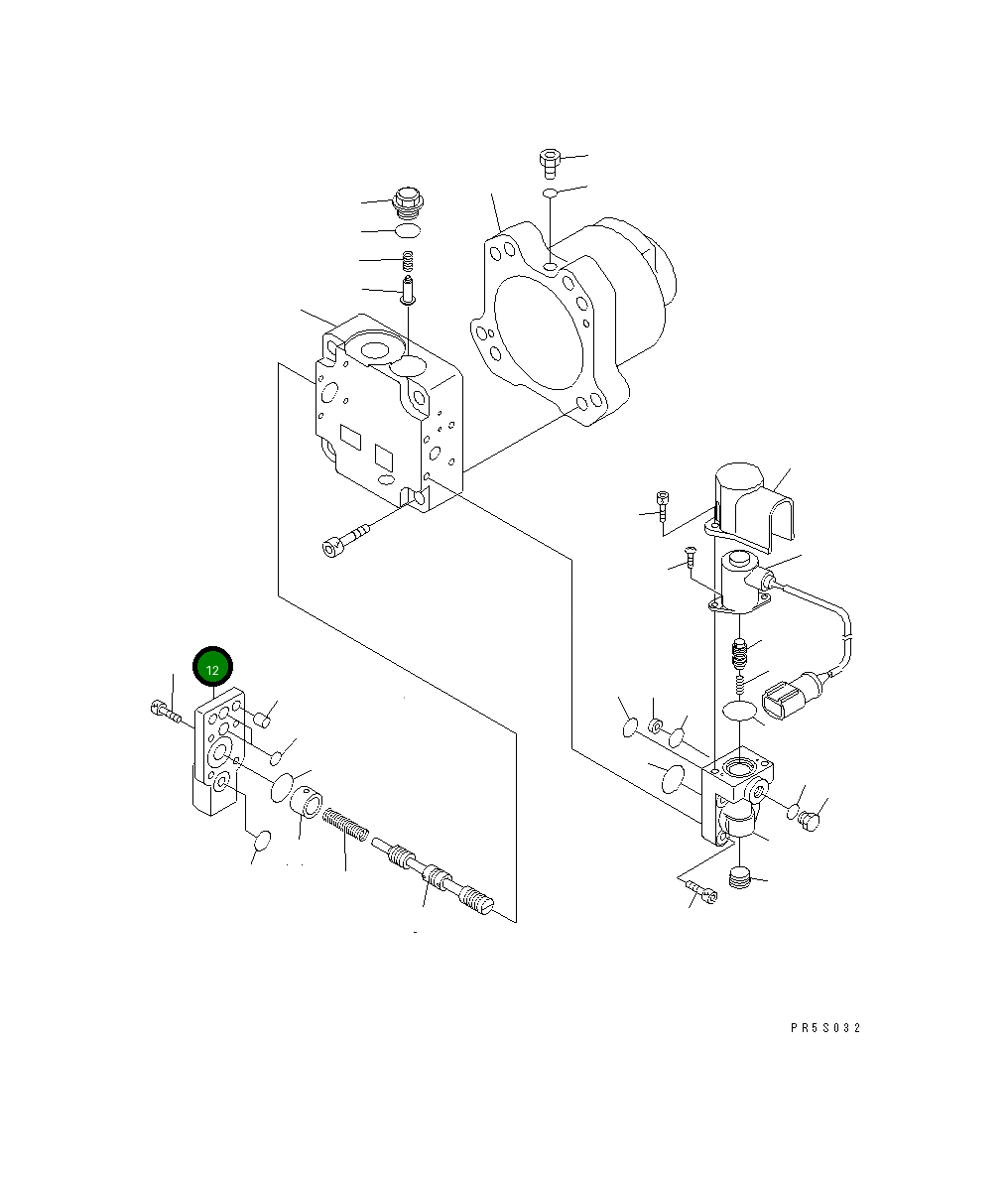 12

PR5S032