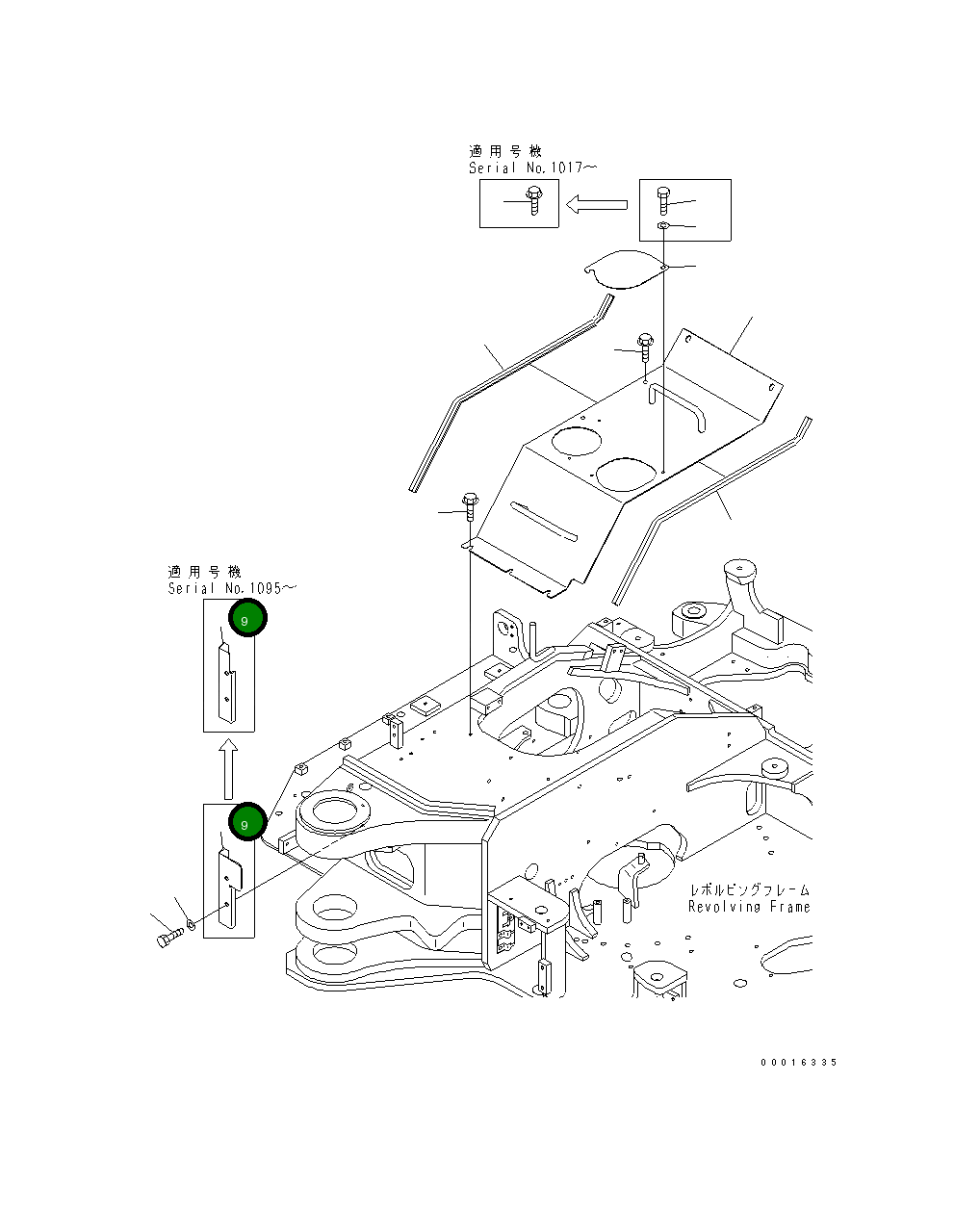 適用号機
Serial No.1017～

適用号機
Serial No.1095～

9

9

レボルビングフレーム
Revolving Frame

00016335