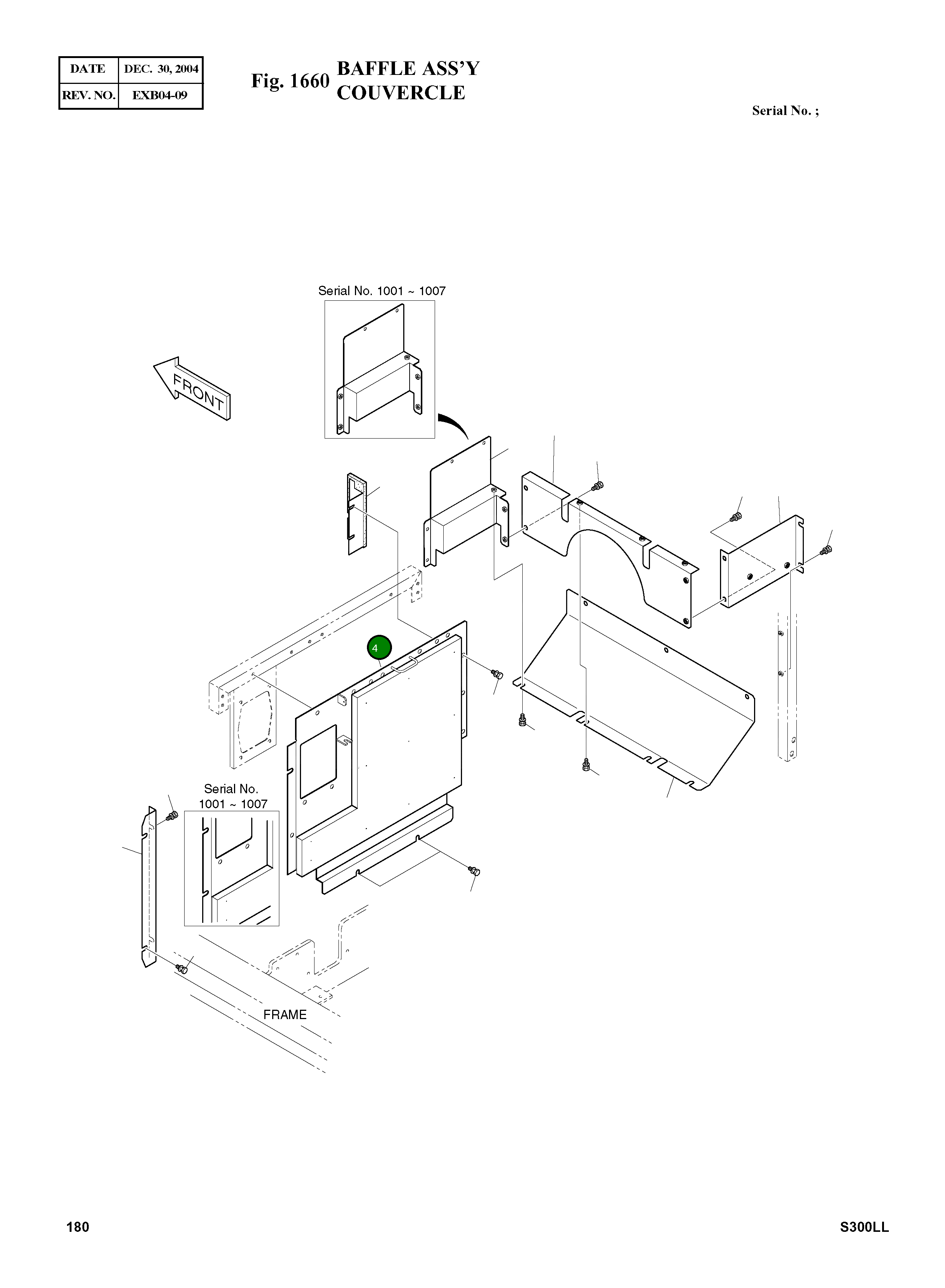 | DATE | DEC. 30, 2004 |
|---|---|
| REV. NO. | EXB04-09 |

Fig. 1660 BAFFLE ASS'Y COUVERCLE

Serial No. ;

Serial No. 1001 ~ 1007

FRONT

4

Serial No. 1001 ~ 1007

FRAME

180

S300LL