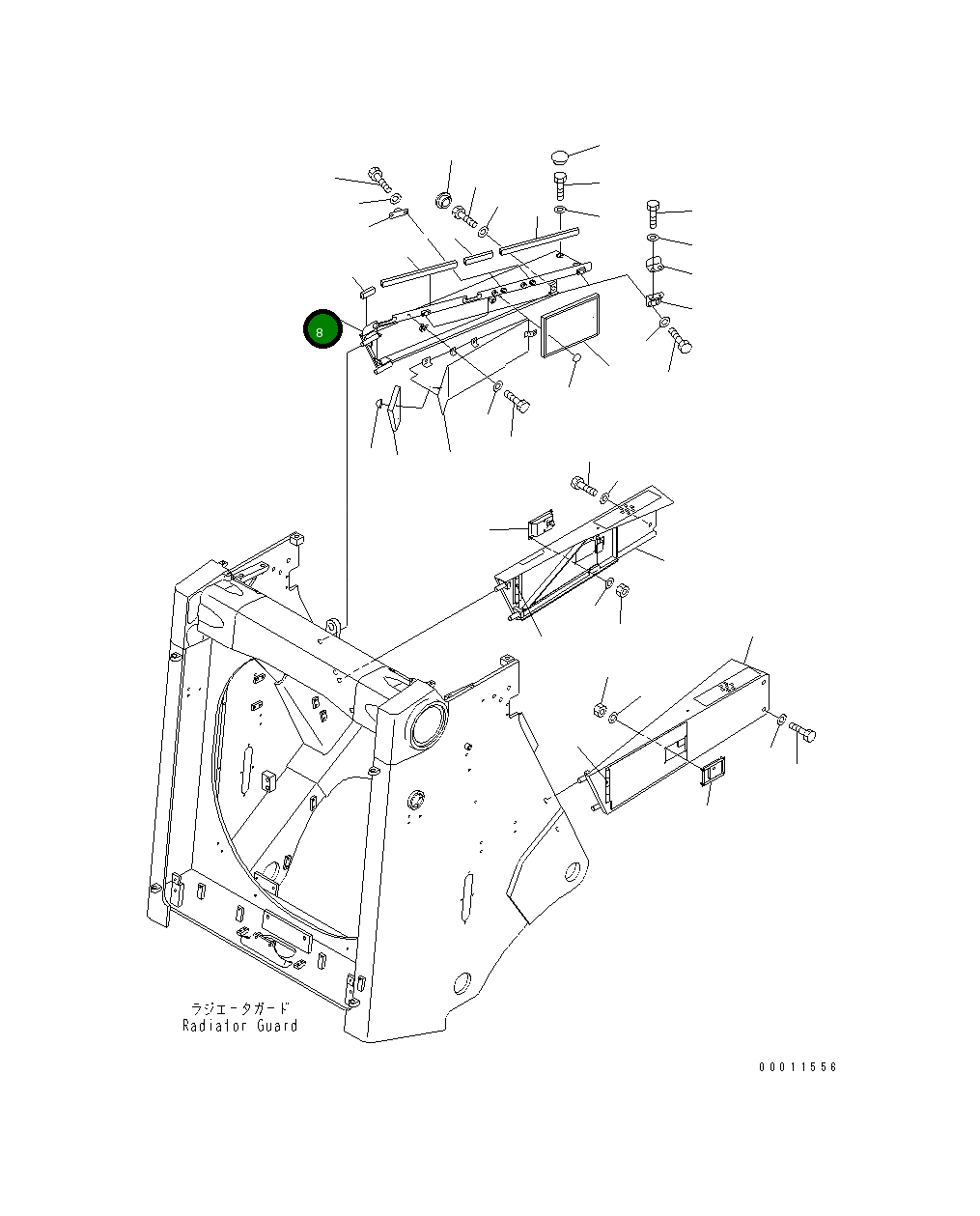 8

ラジエータガード
Radiator Guard

00011556