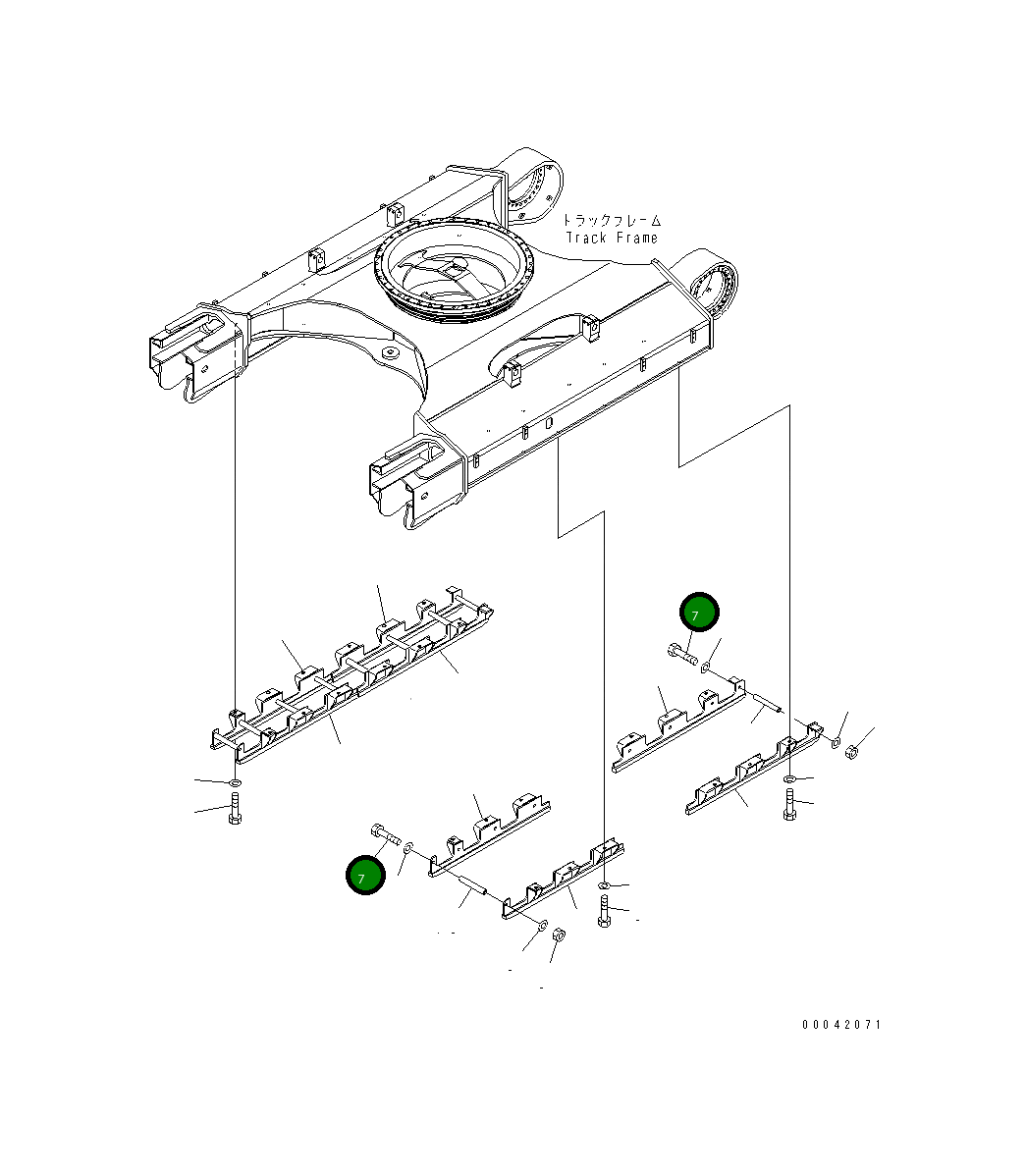 トラックフレーム
Track Frame

7

7

00042071