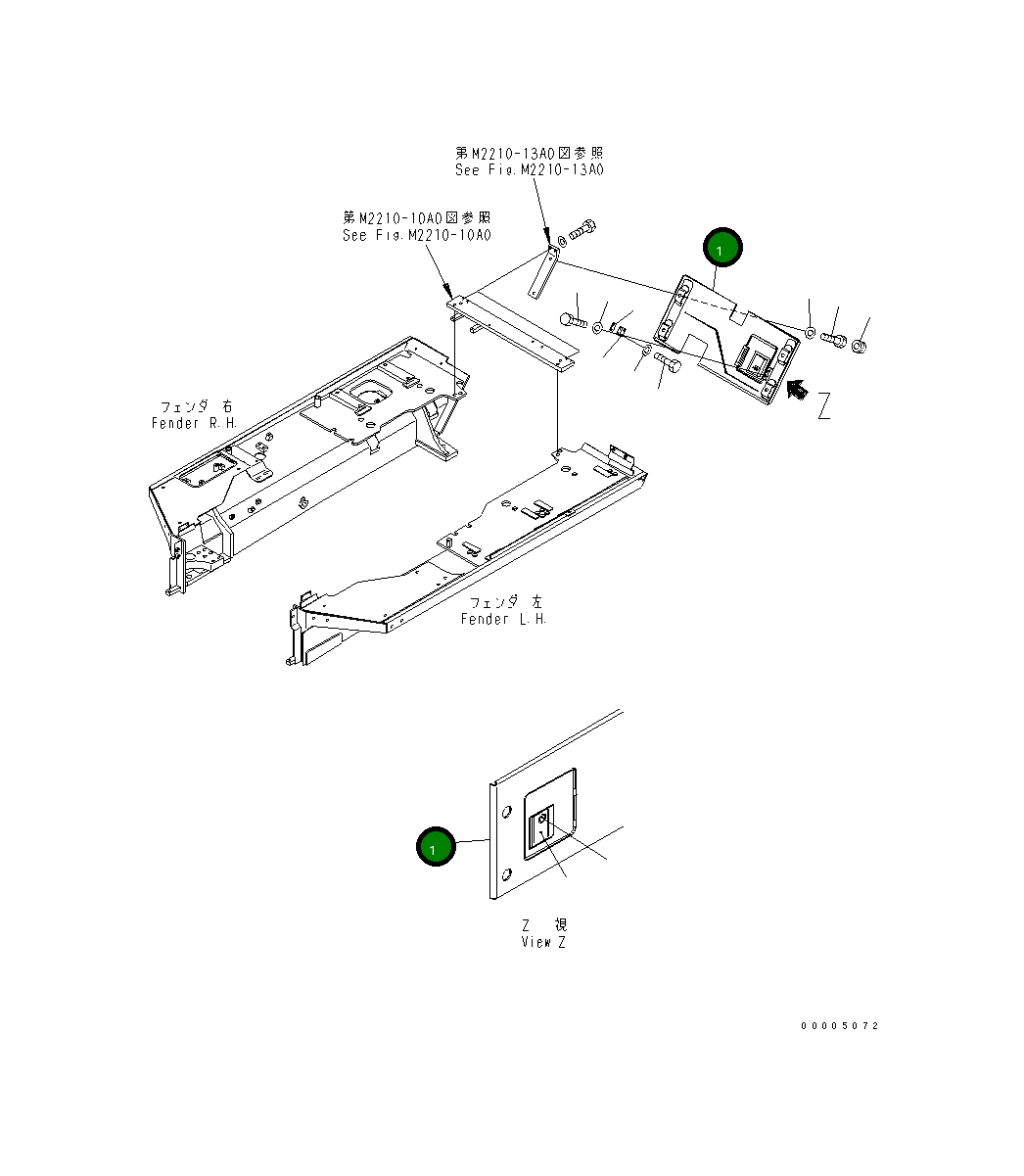 第M2210-13A0図参照
See Fig.M2210-13A0

第M2210-10A0図参照
See Fig.M2210-10A0

1

Z

フェンダ 右
Fender R.H.

フェンダ 左
Fender L.H.

1

Z 視
View Z

00005072