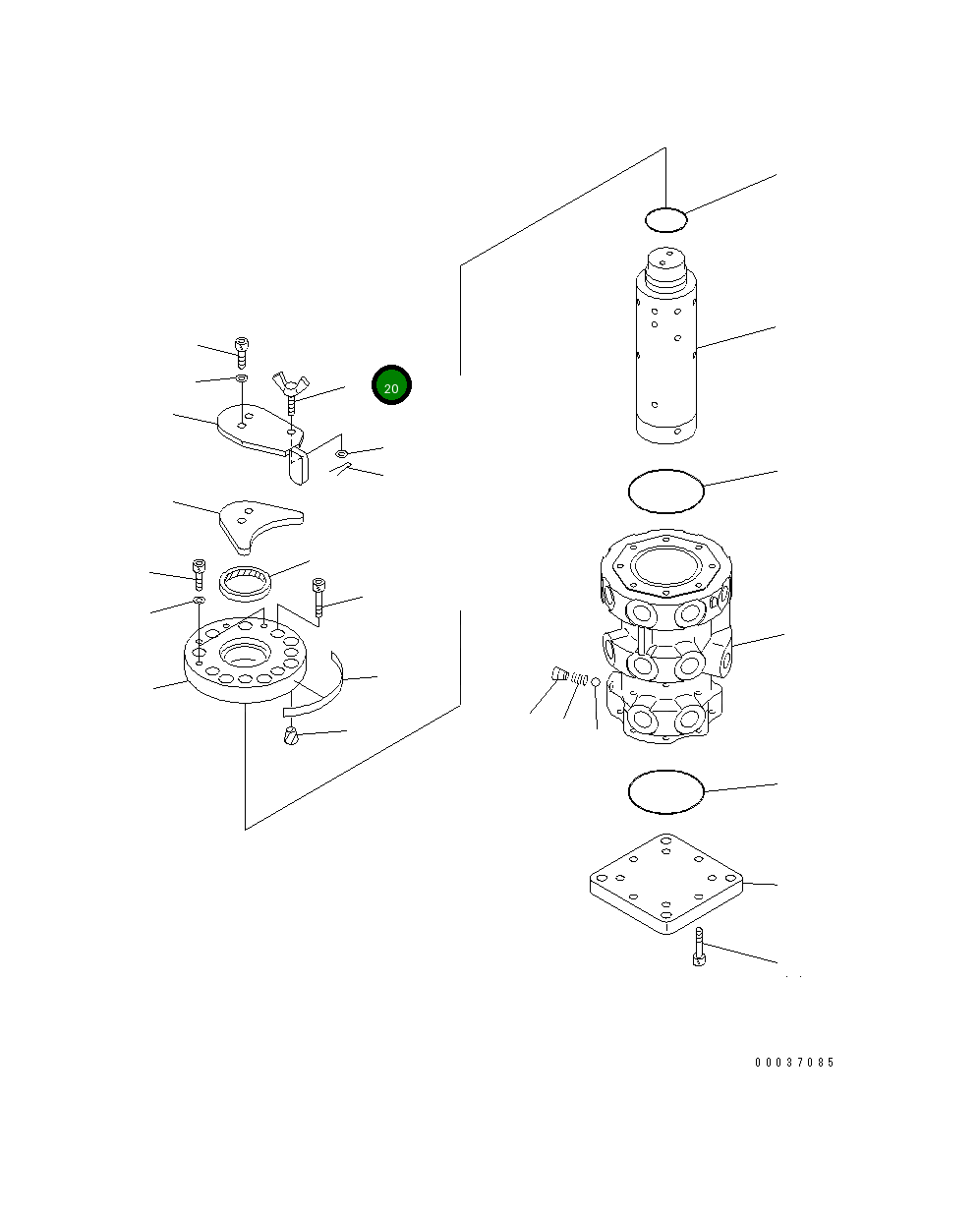 20

00037085