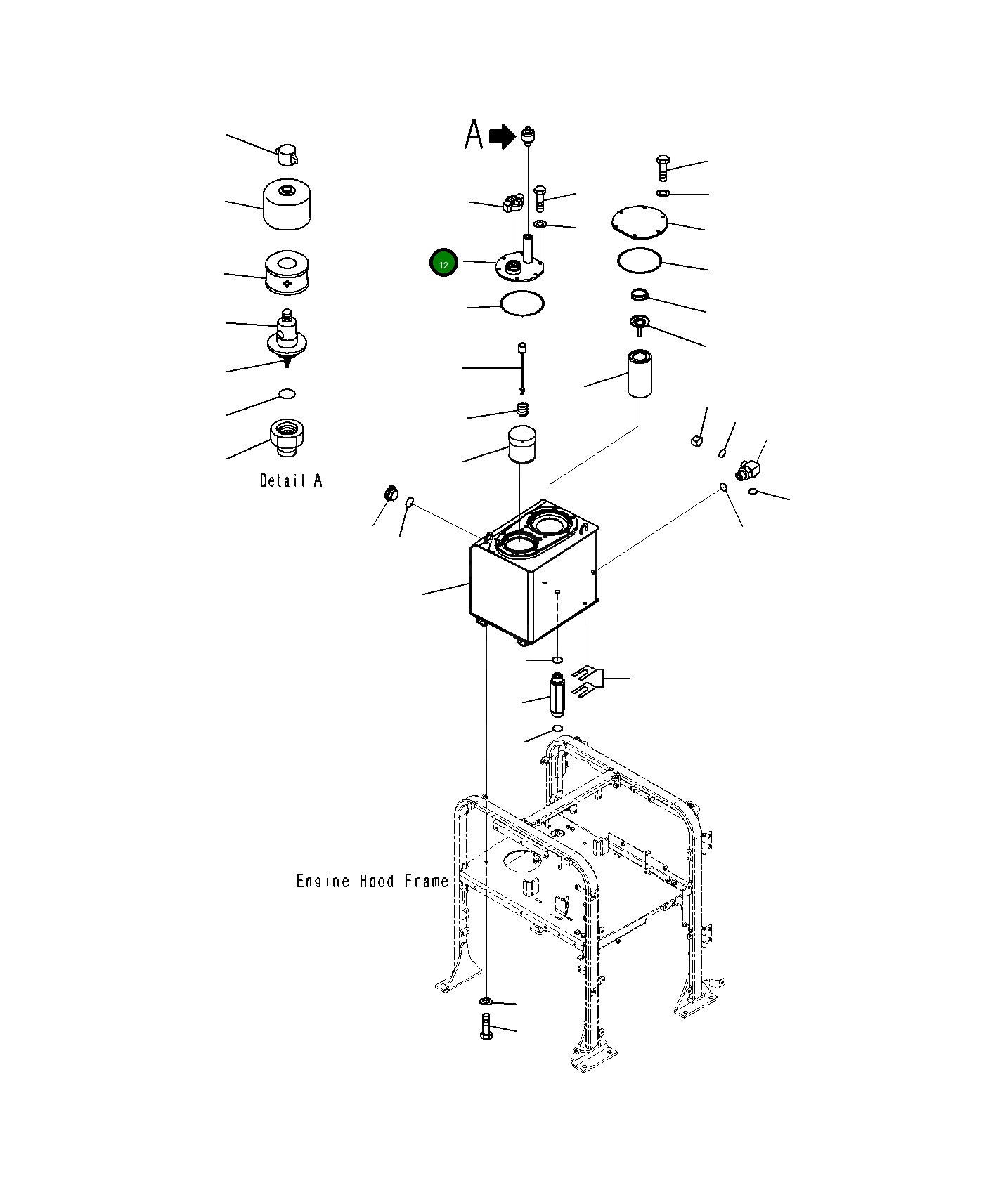 A

12

Detail A

Engine Hood Frame