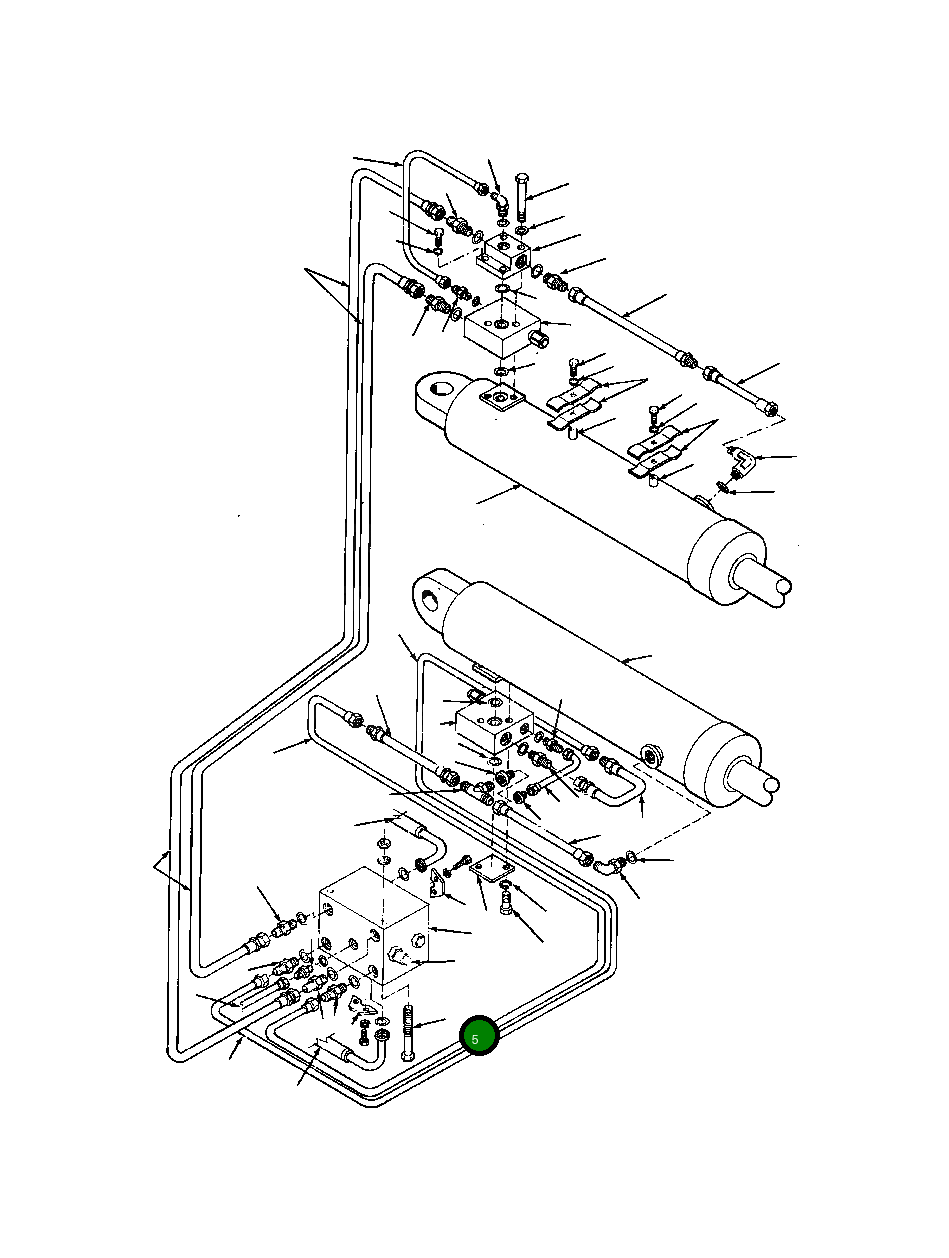 5