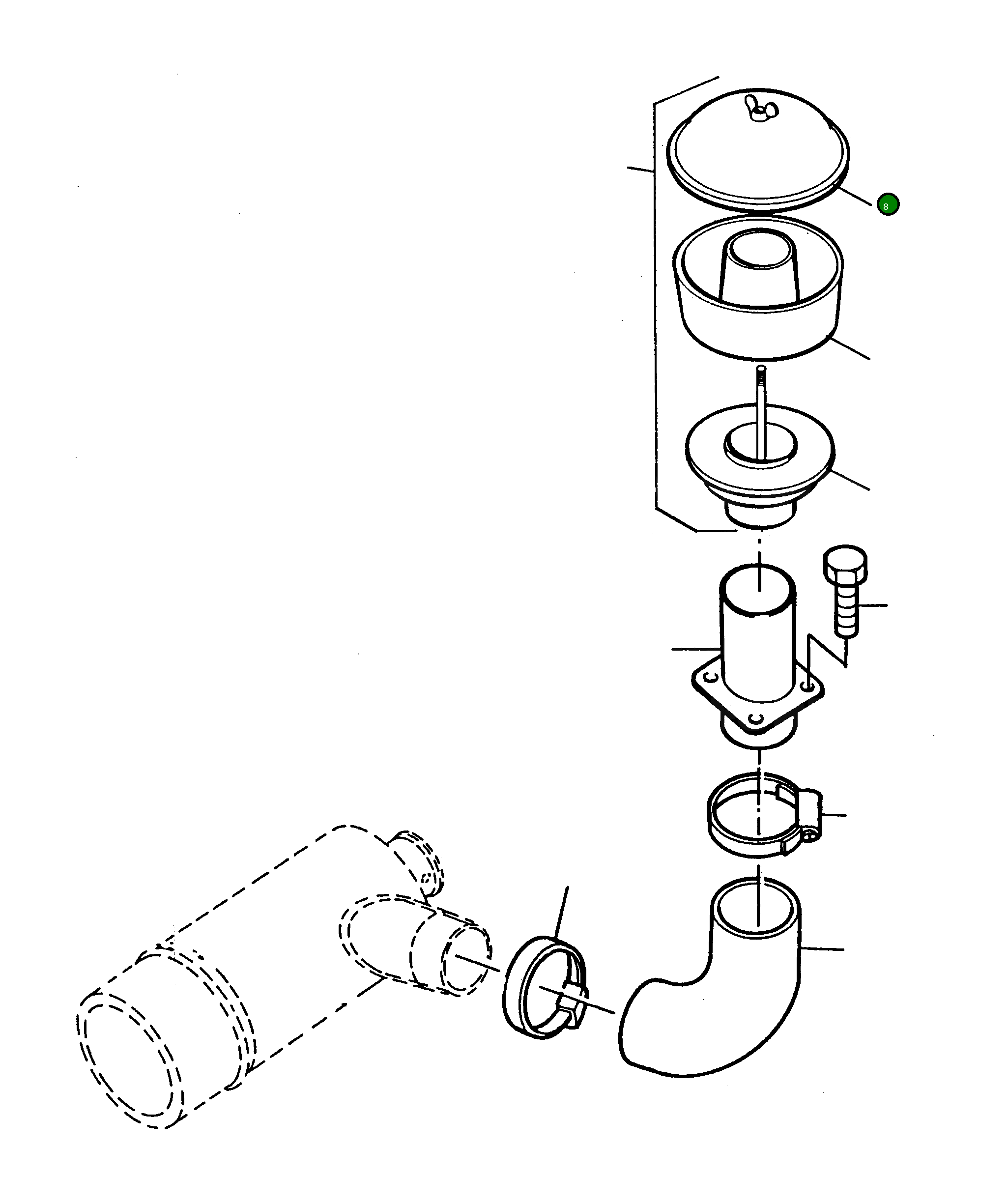 8