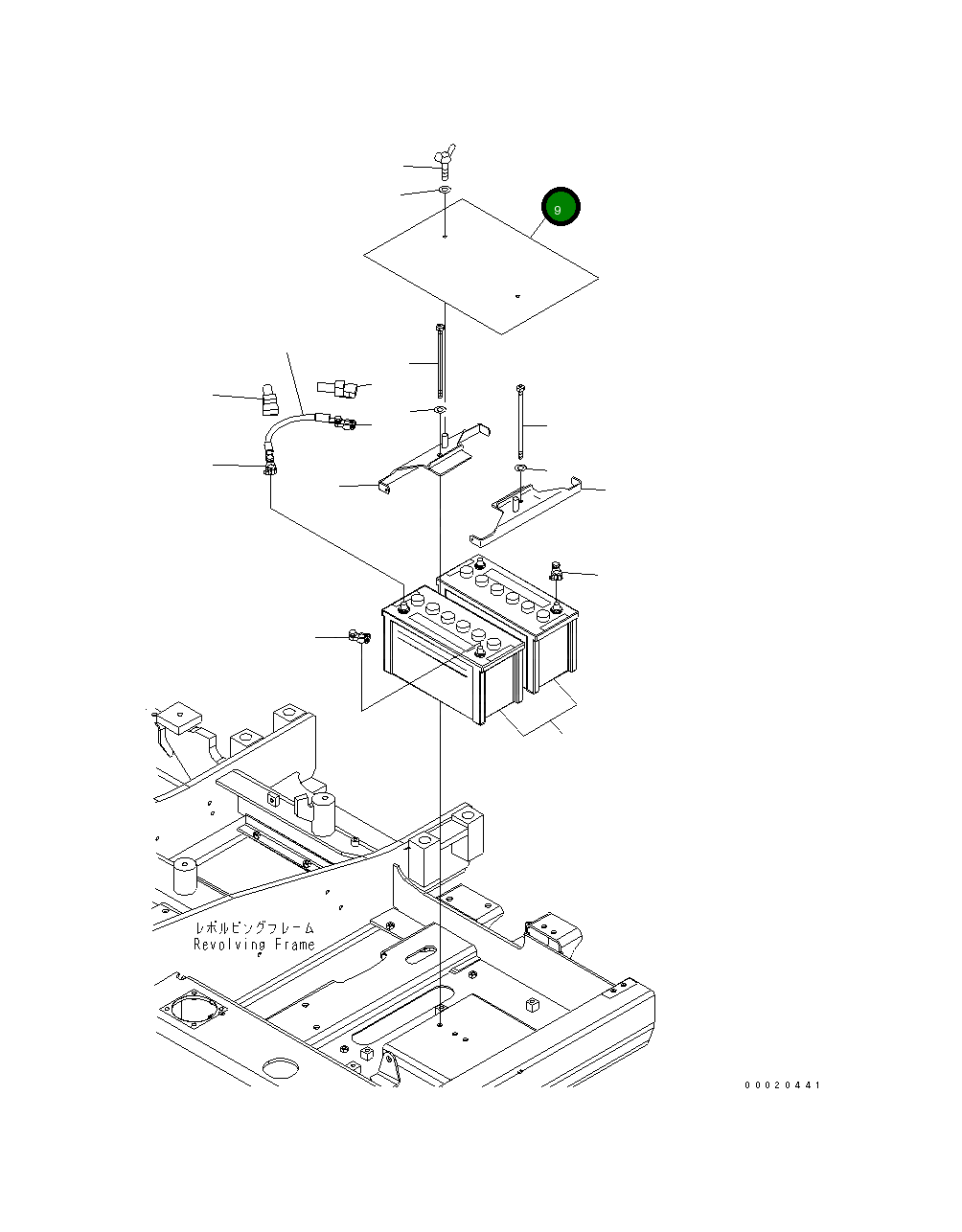 9

レボルビングフレーム
Revolving Frame

00020441