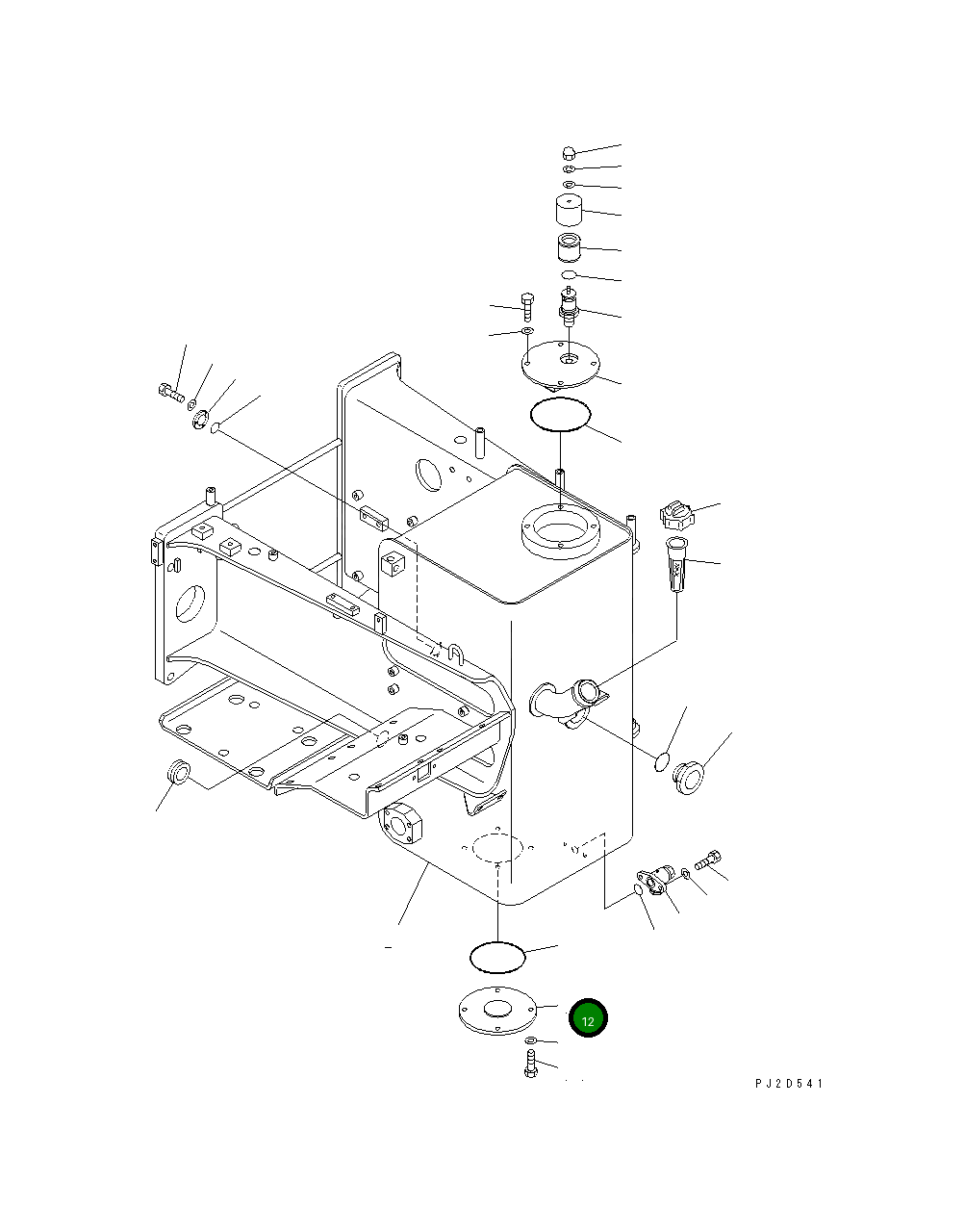 12

PJ2D541