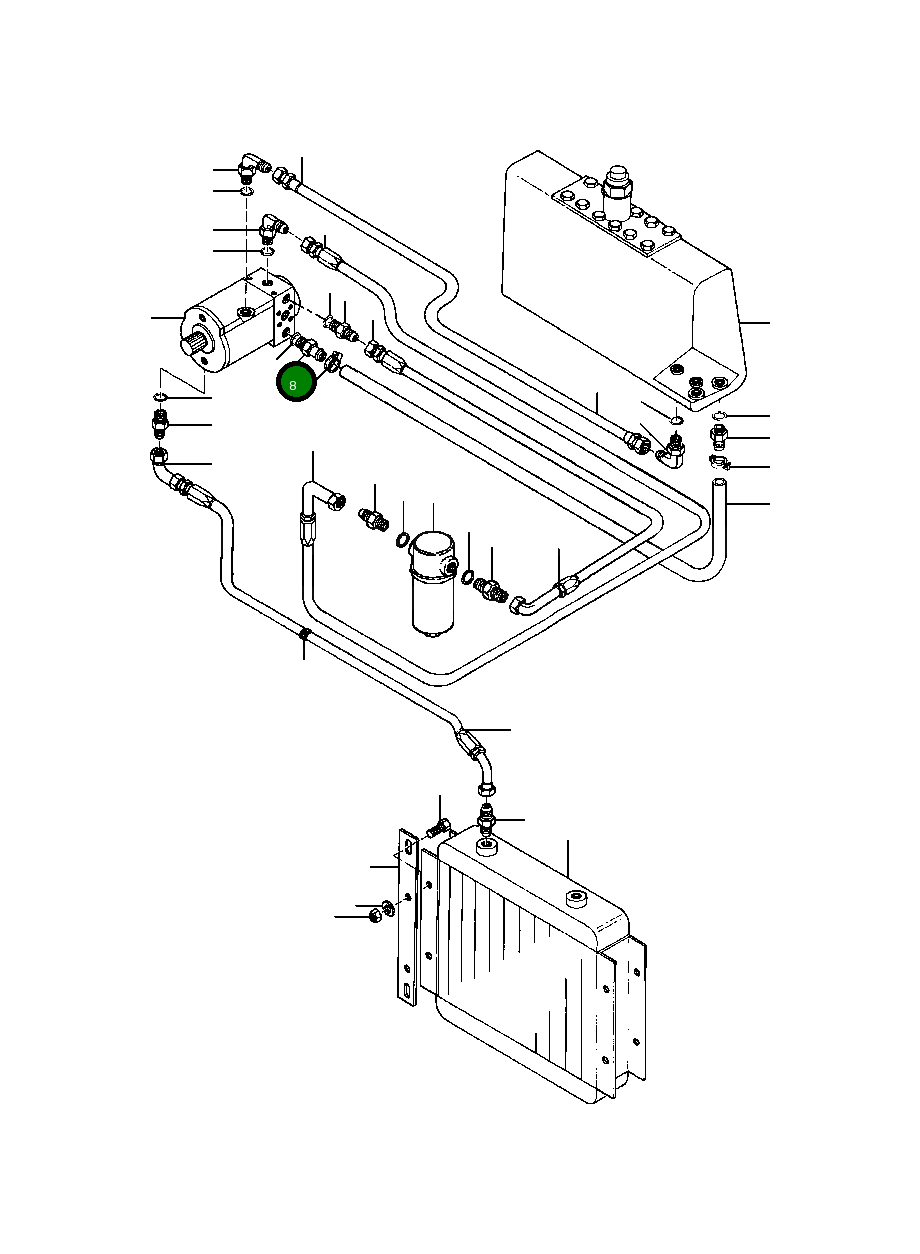 8