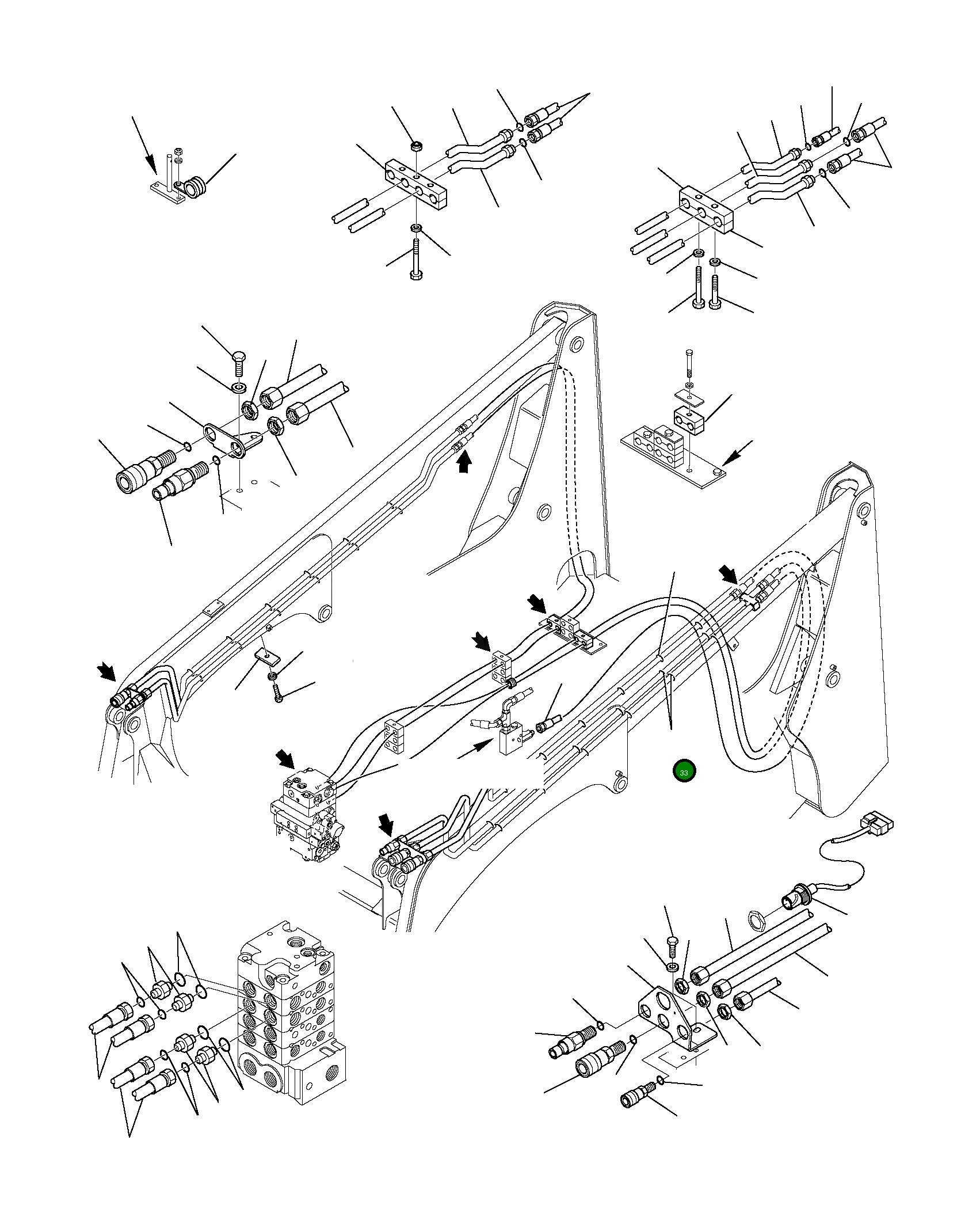 33