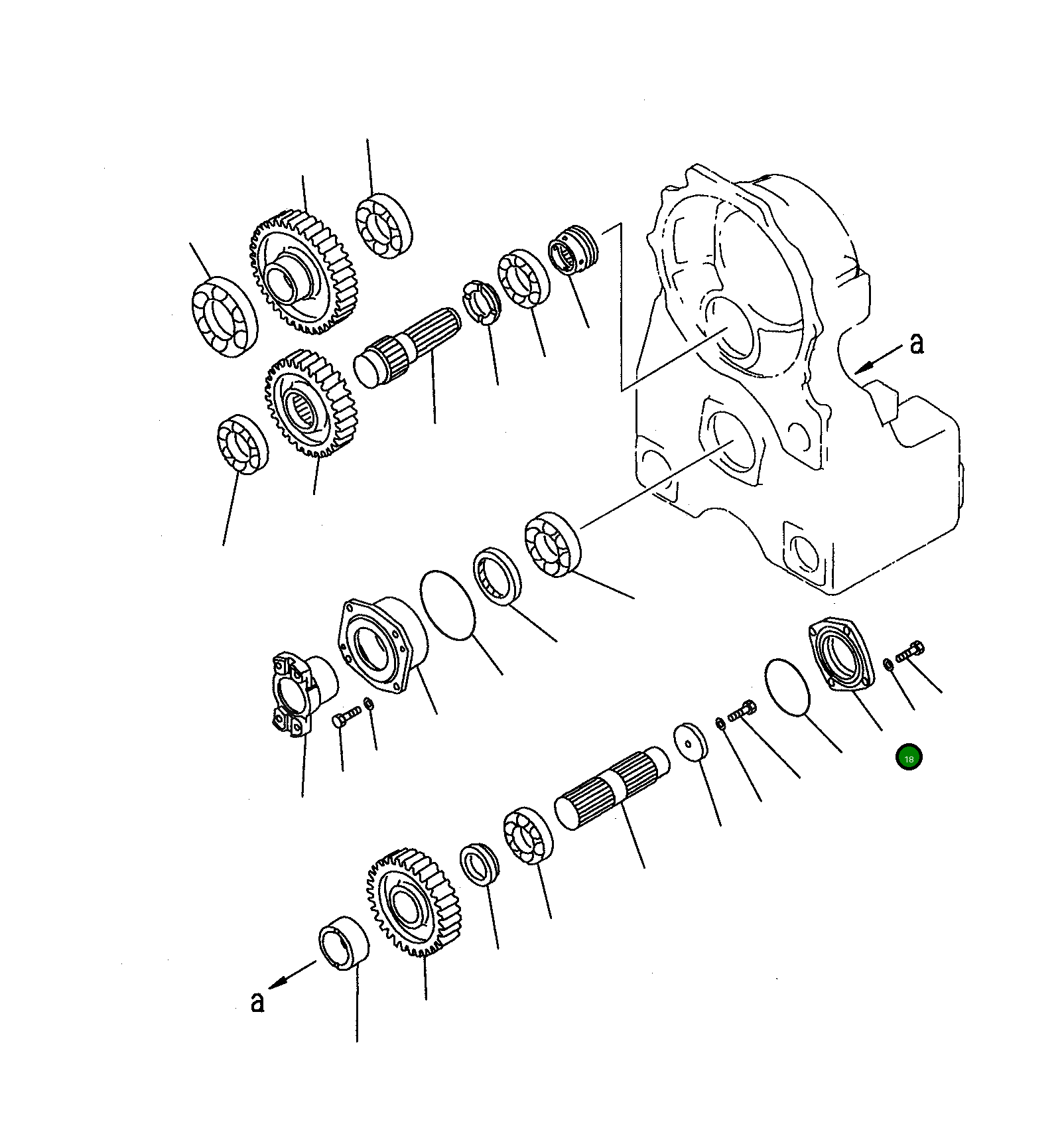 a
18
a