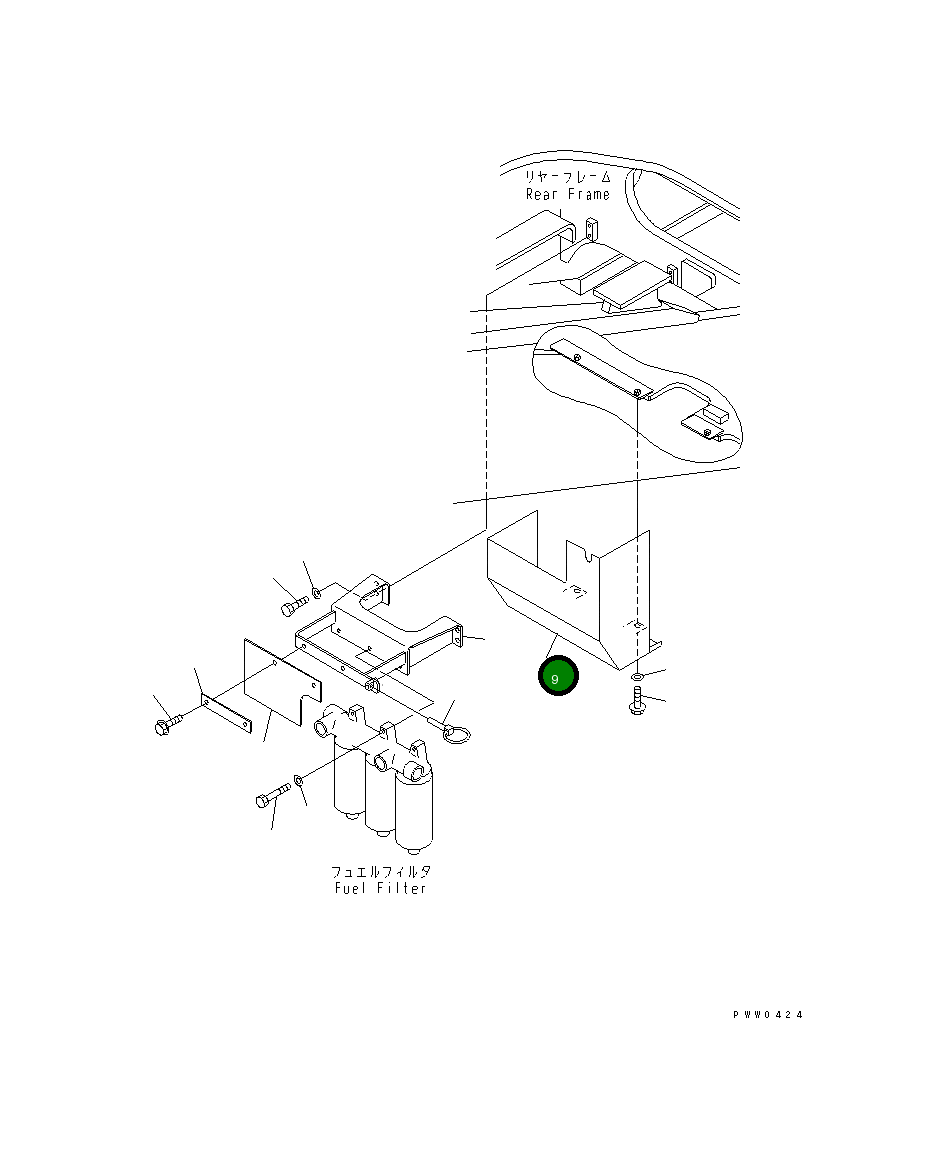 リヤーフレーム
Rear Frame

9

フュエルフィルタ
Fuel Filter

PWW0424