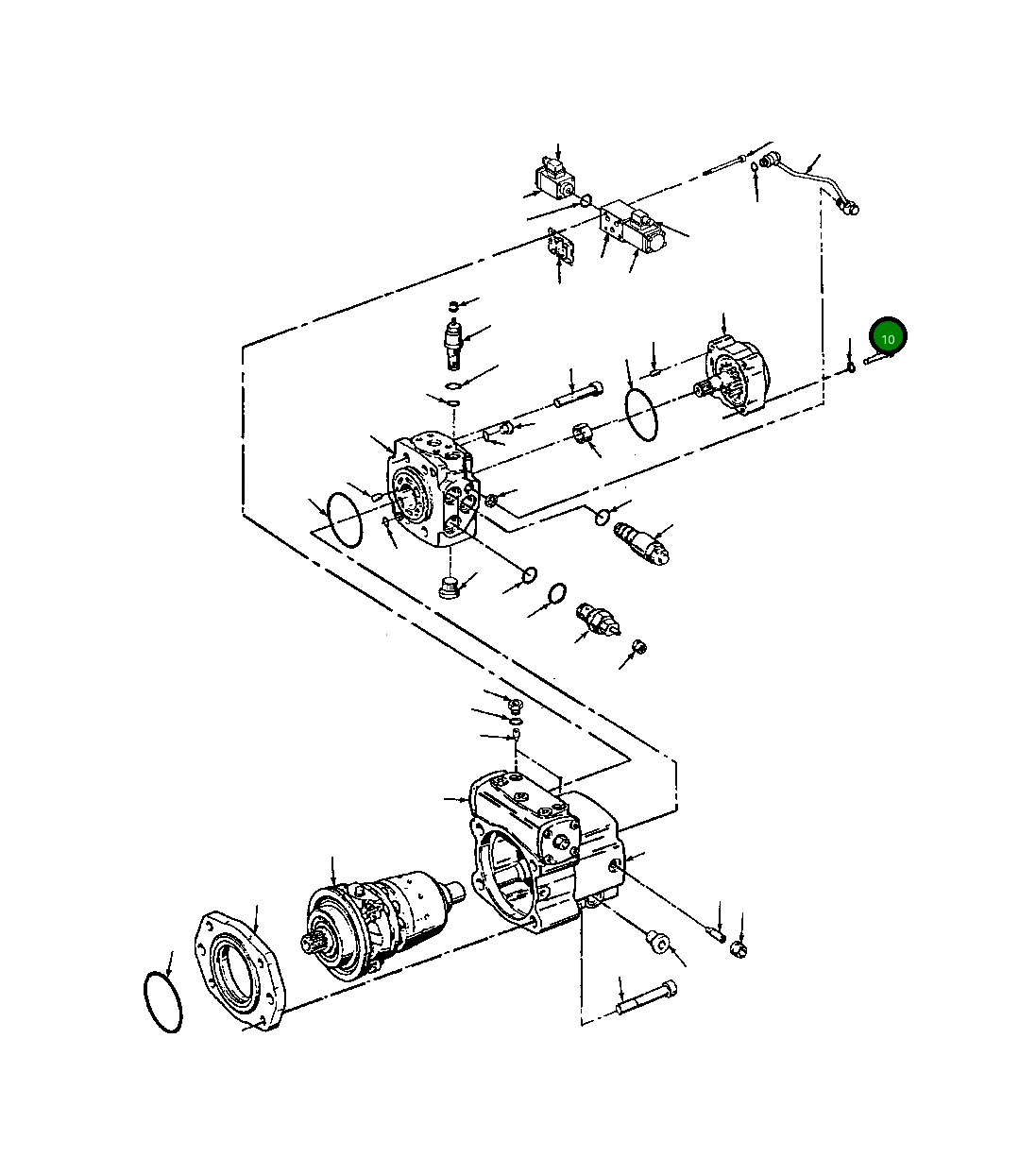 10