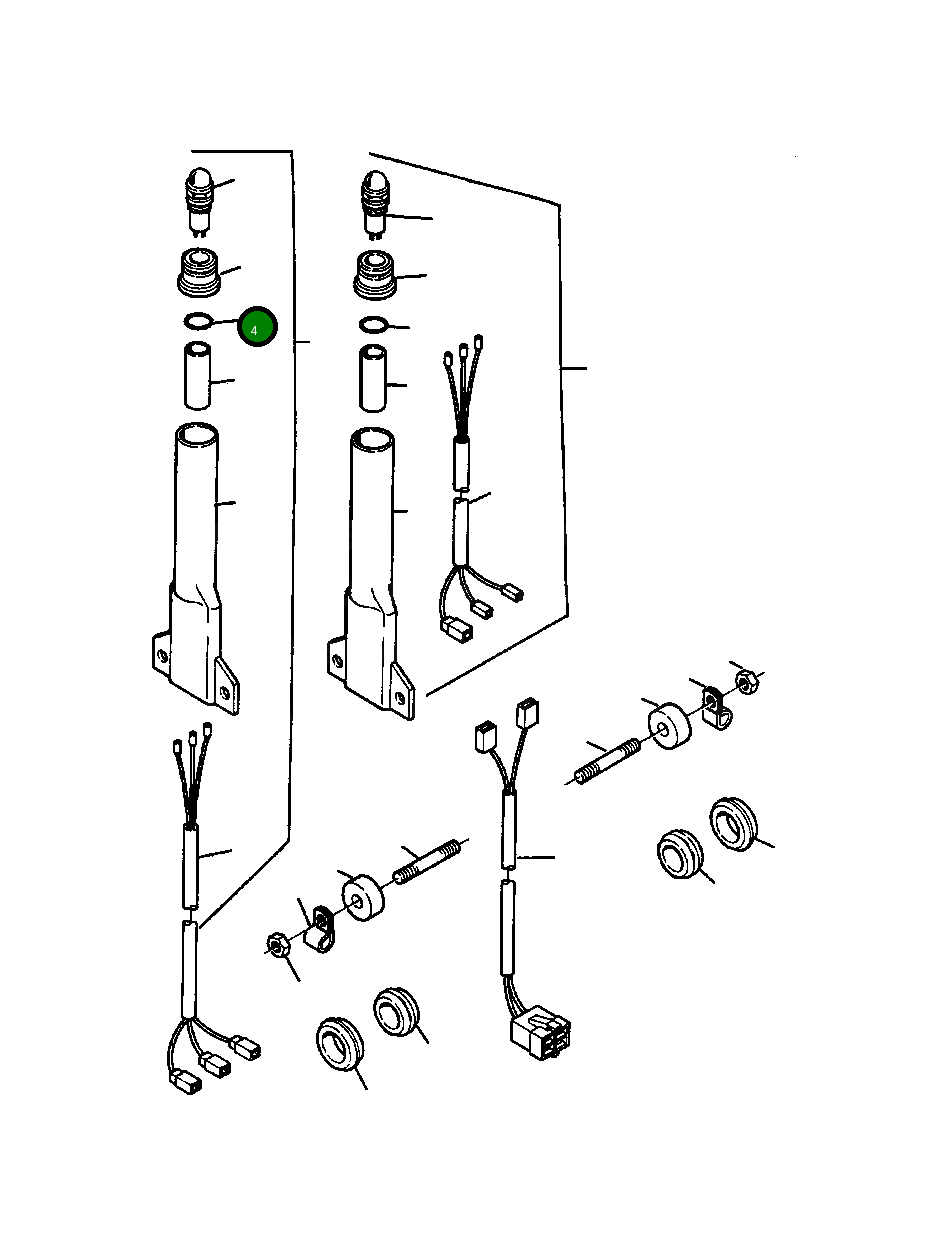 4