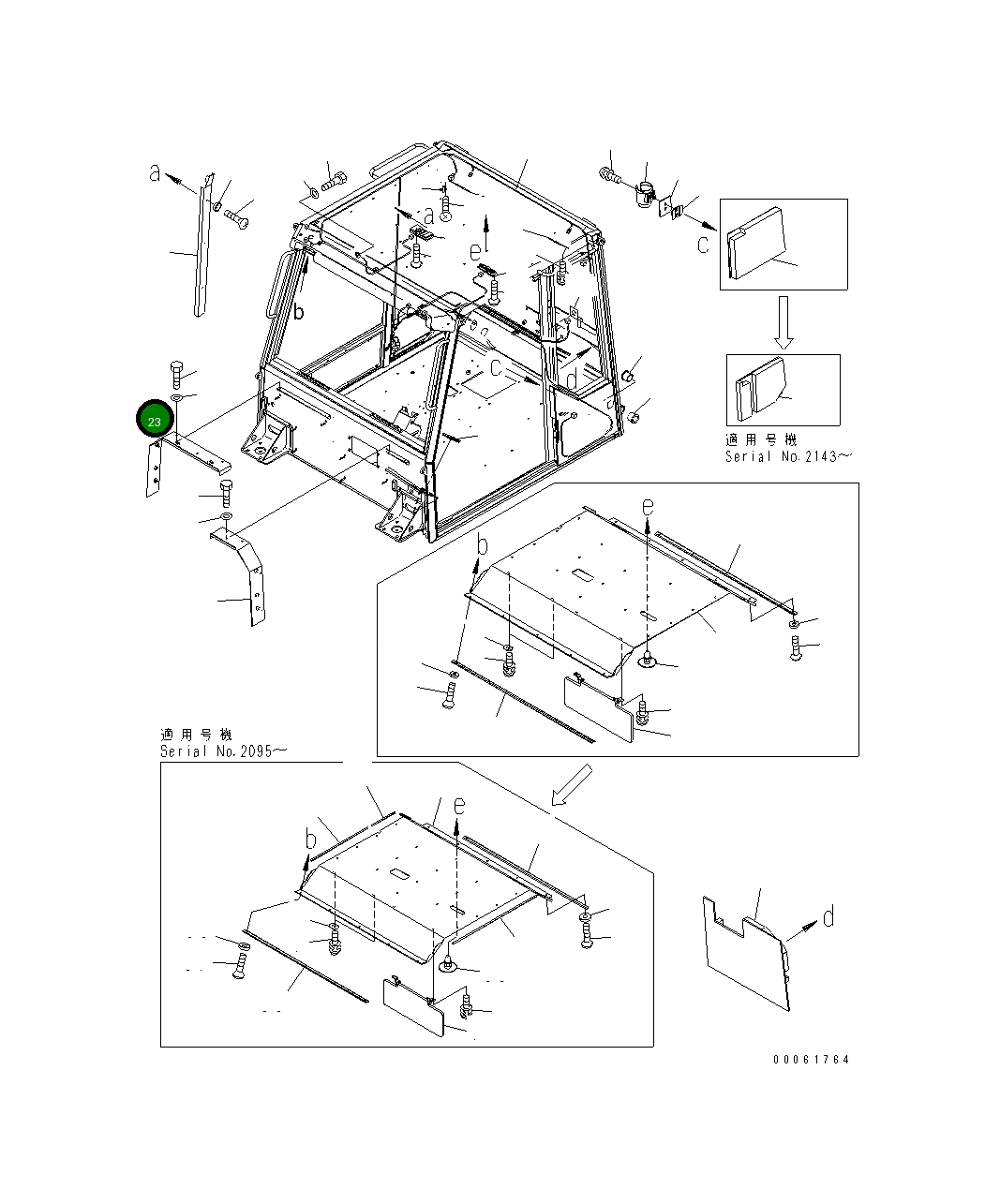 a
a
e
c
b
c
d
23
適用号機
Serial No.2143～
e
b
適用号機
Serial No.2095～
e
b
d
00061764