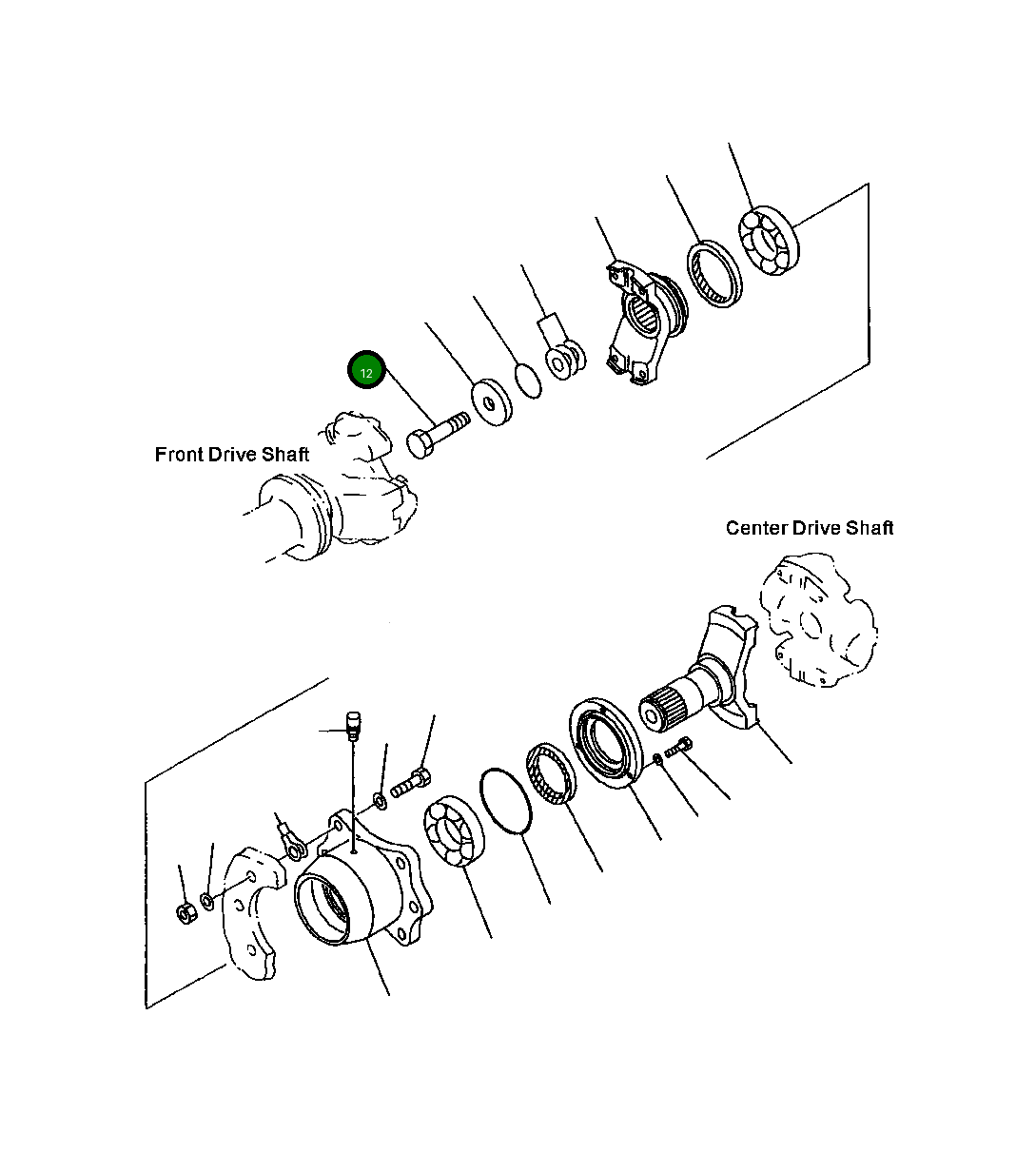 12

Front Drive Shaft

Center Drive Shaft