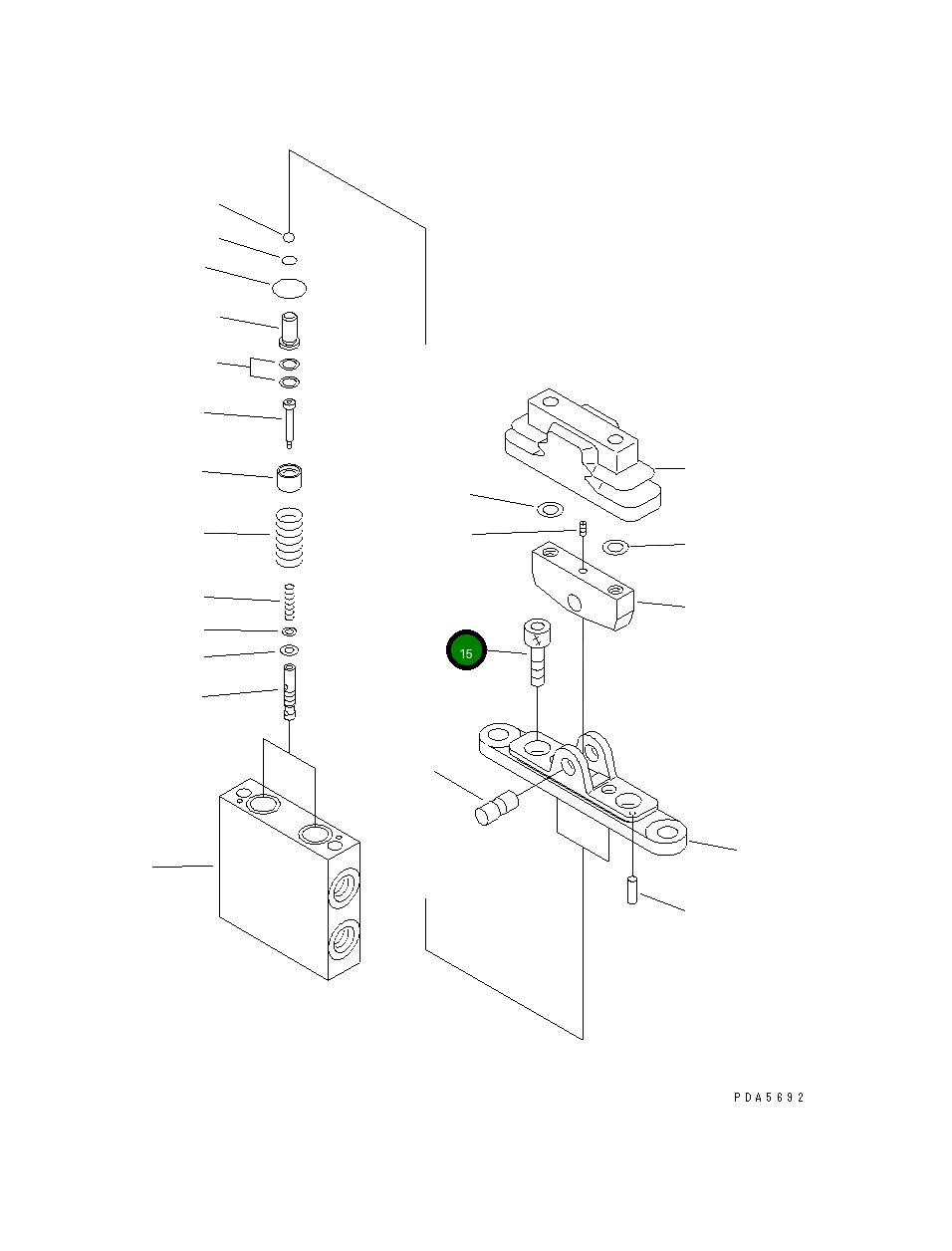 15

PDA5692