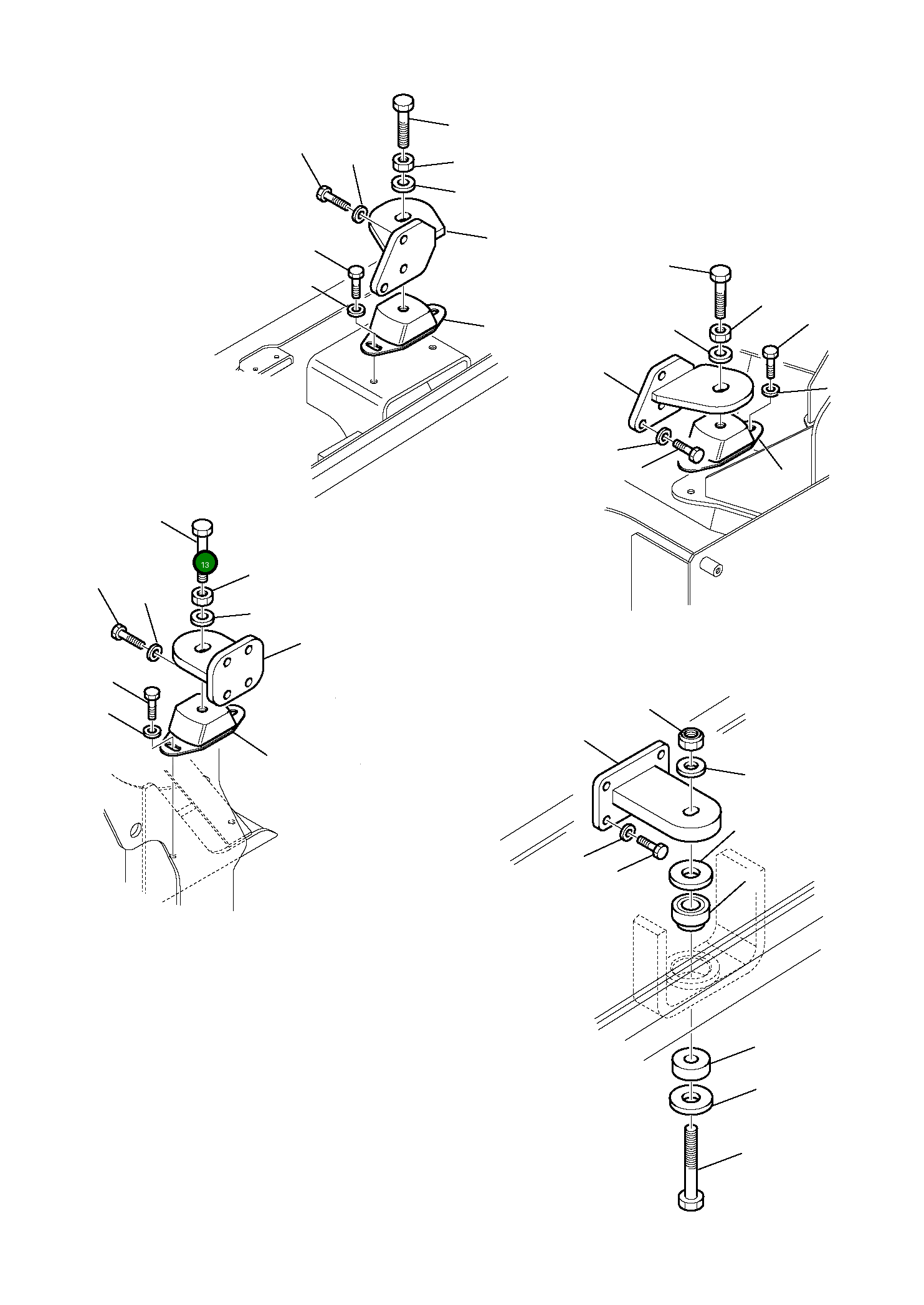 13