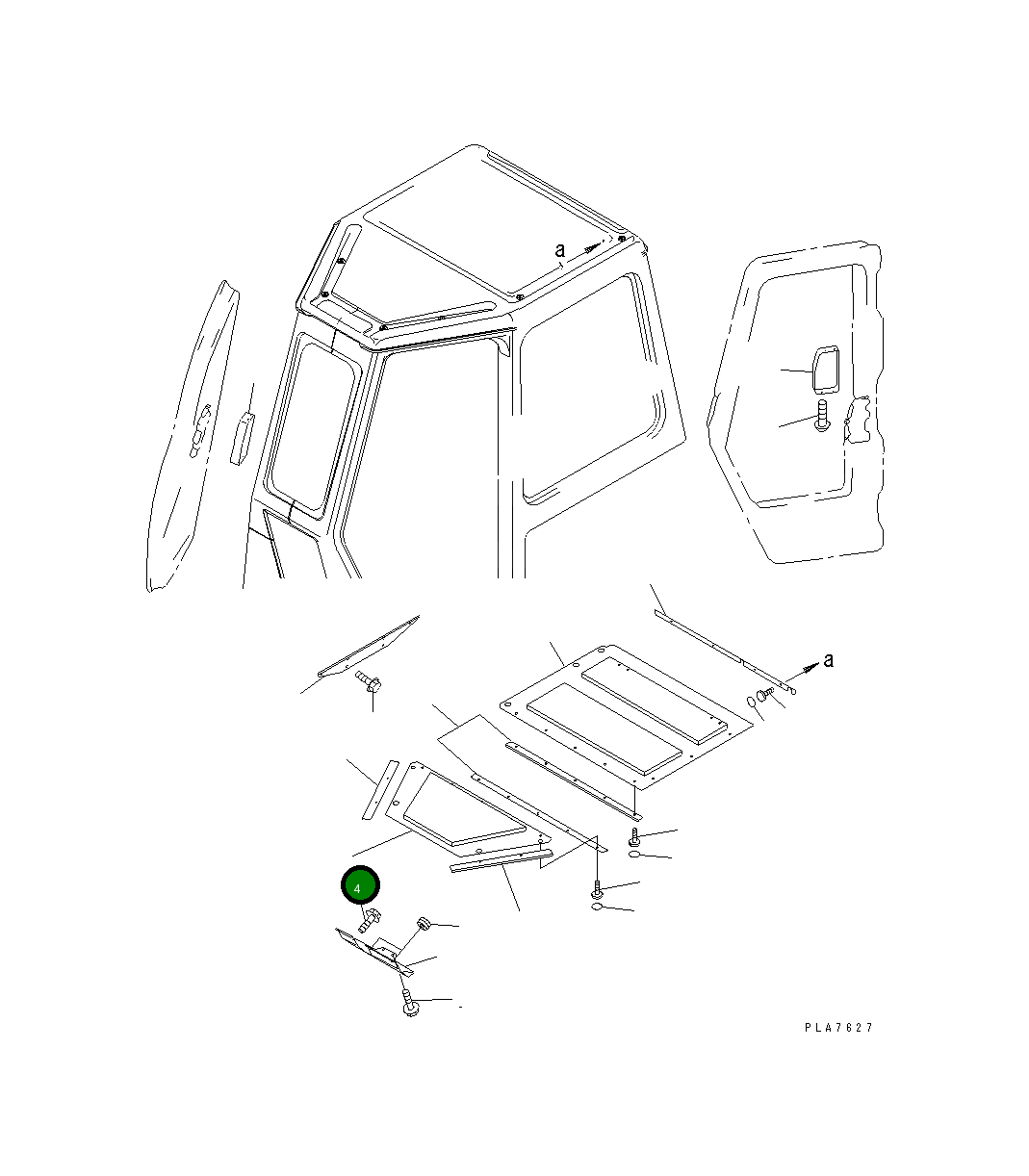 a

a

4

PLA7627