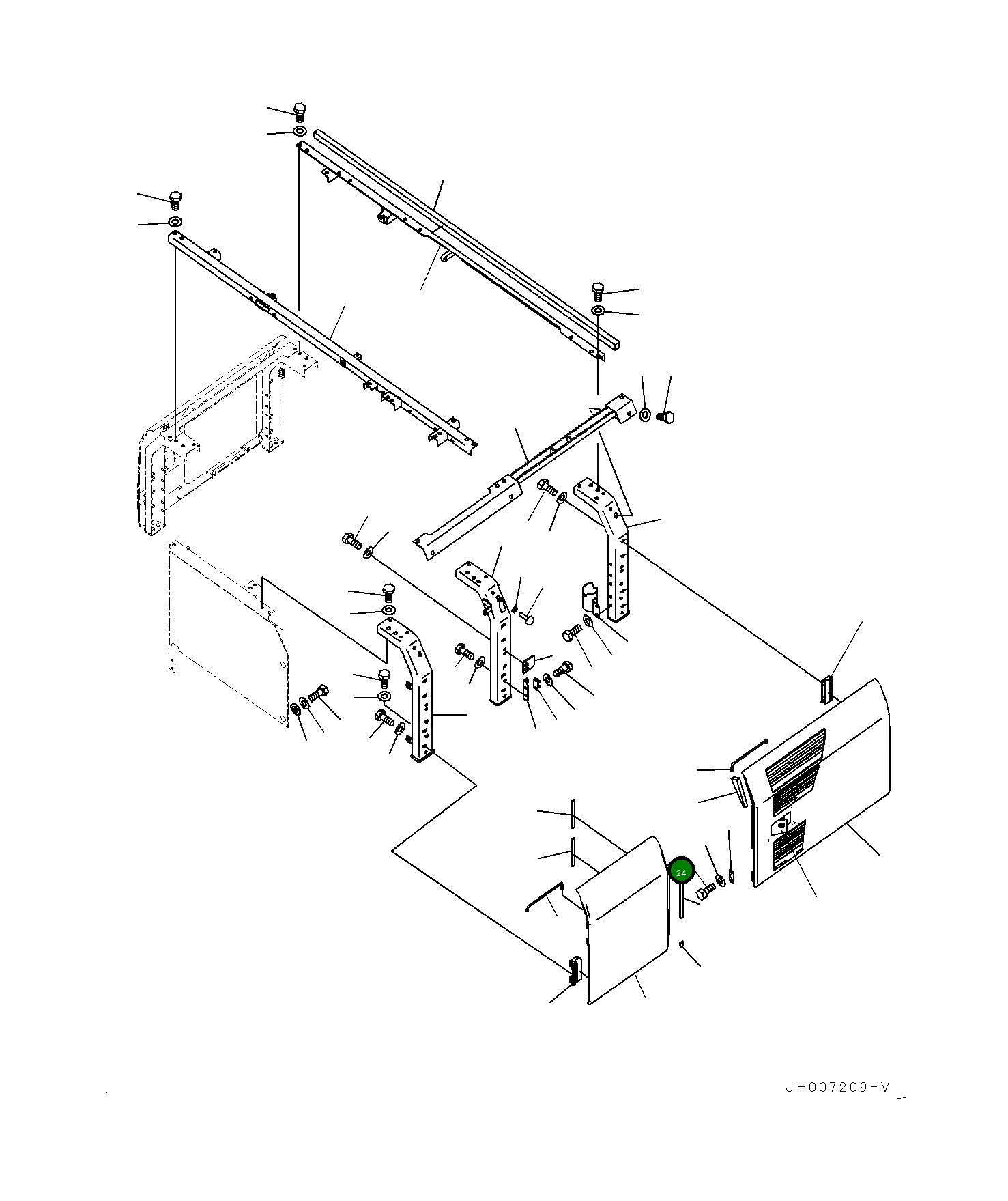 24

JH007209-V