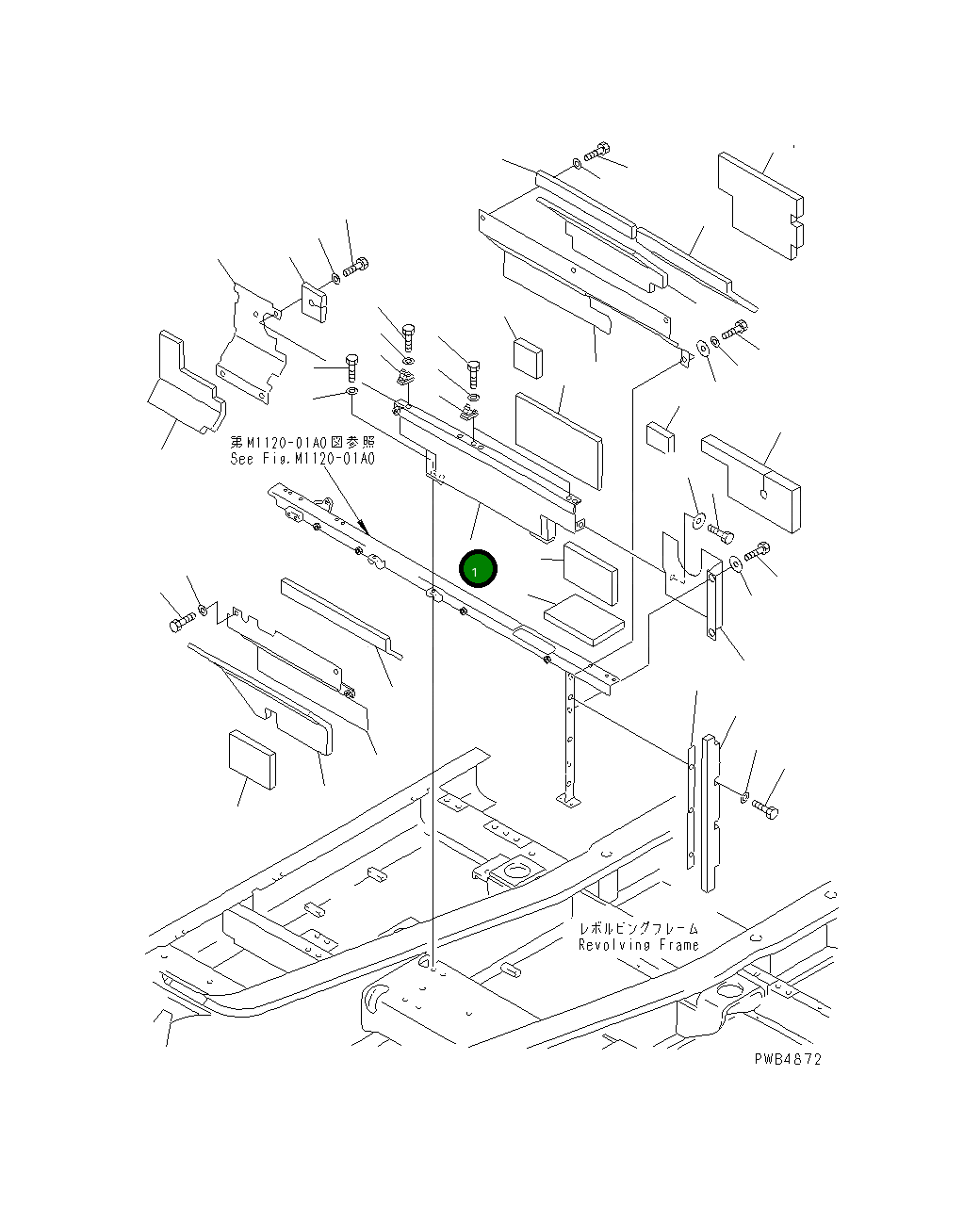 第M1120-01A0図参照
See Fig.M1120-01A0

1

レボルビングフレーム
Revolving Frame

PWB4872