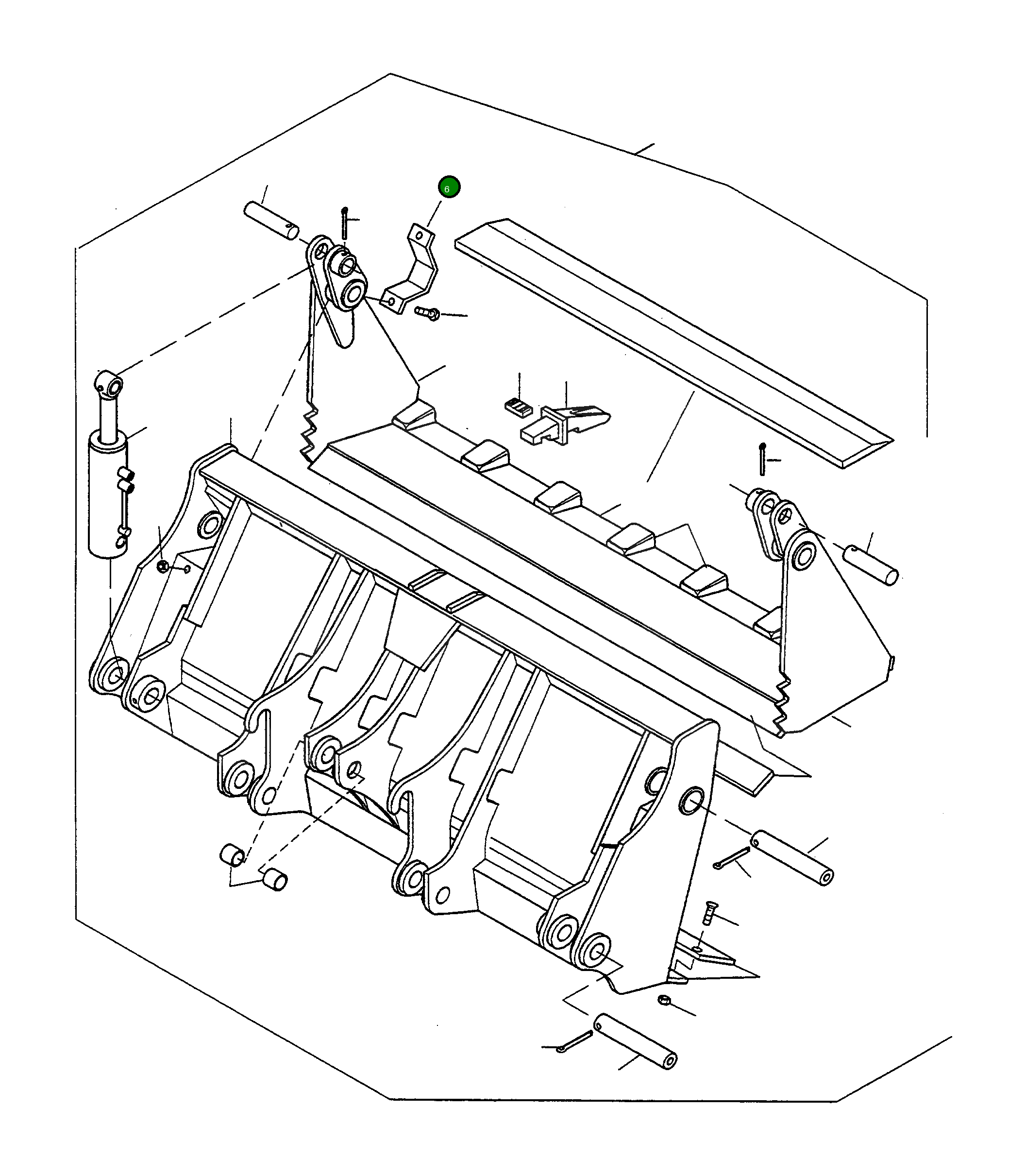 6