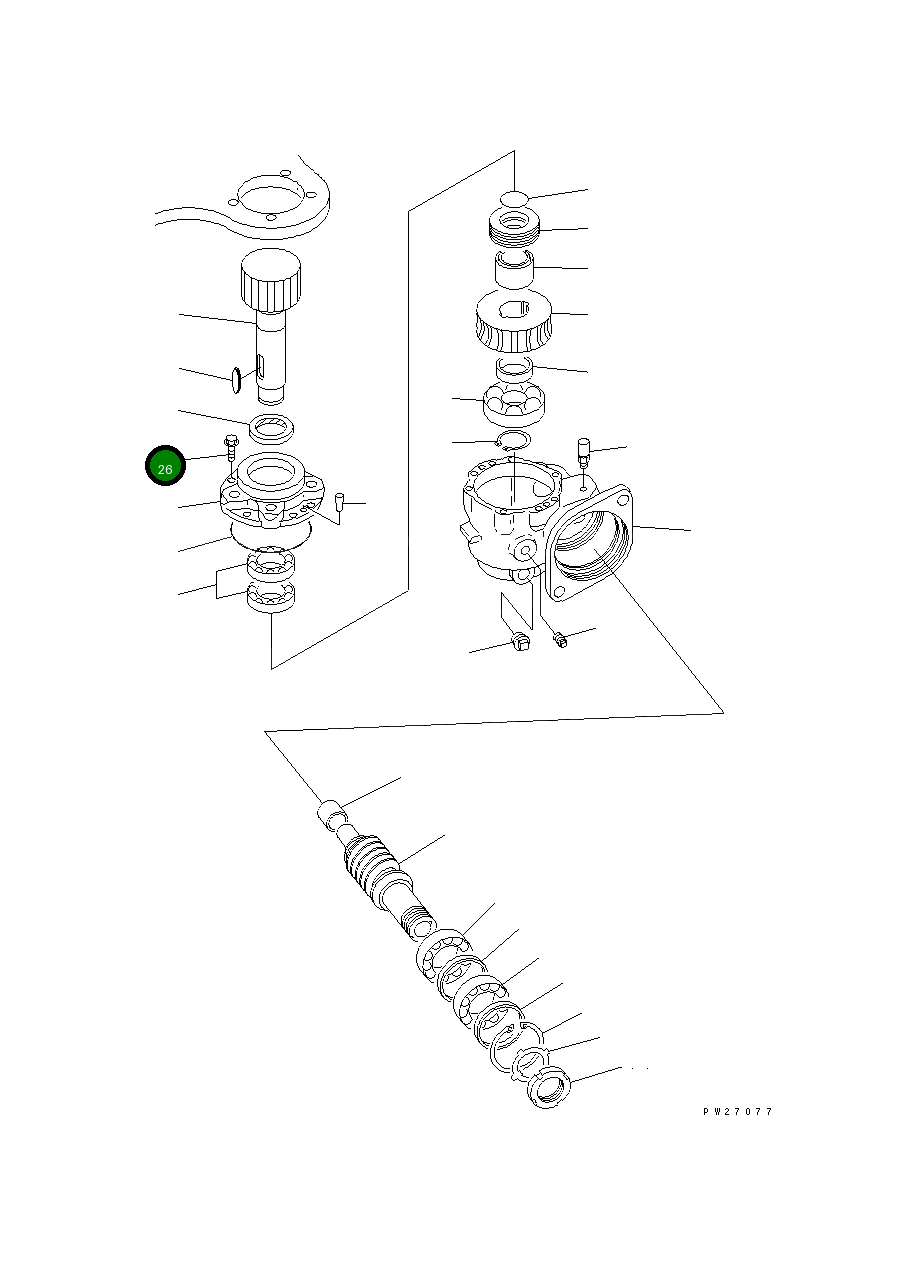 26

PW27077