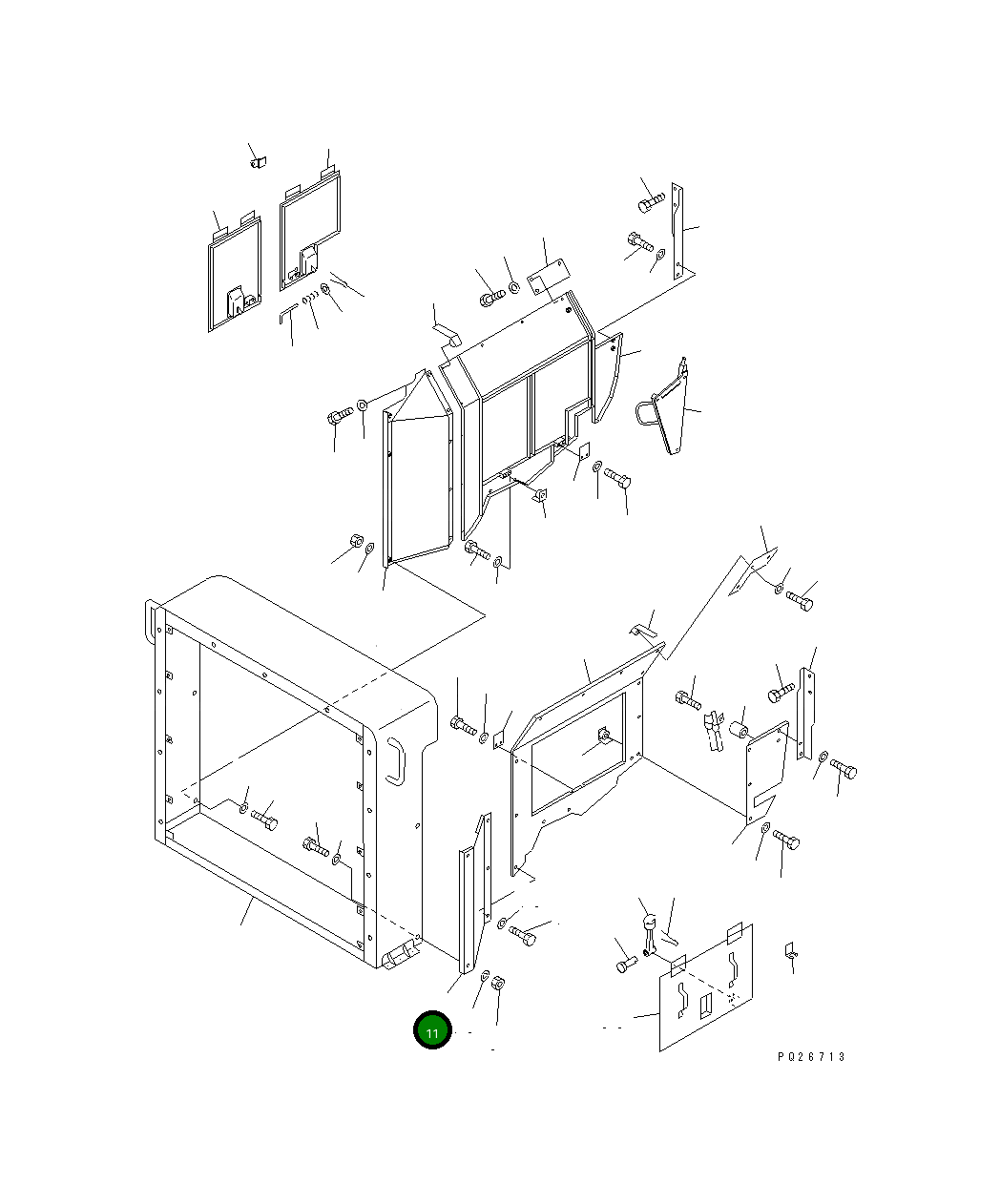 11

PQ26713