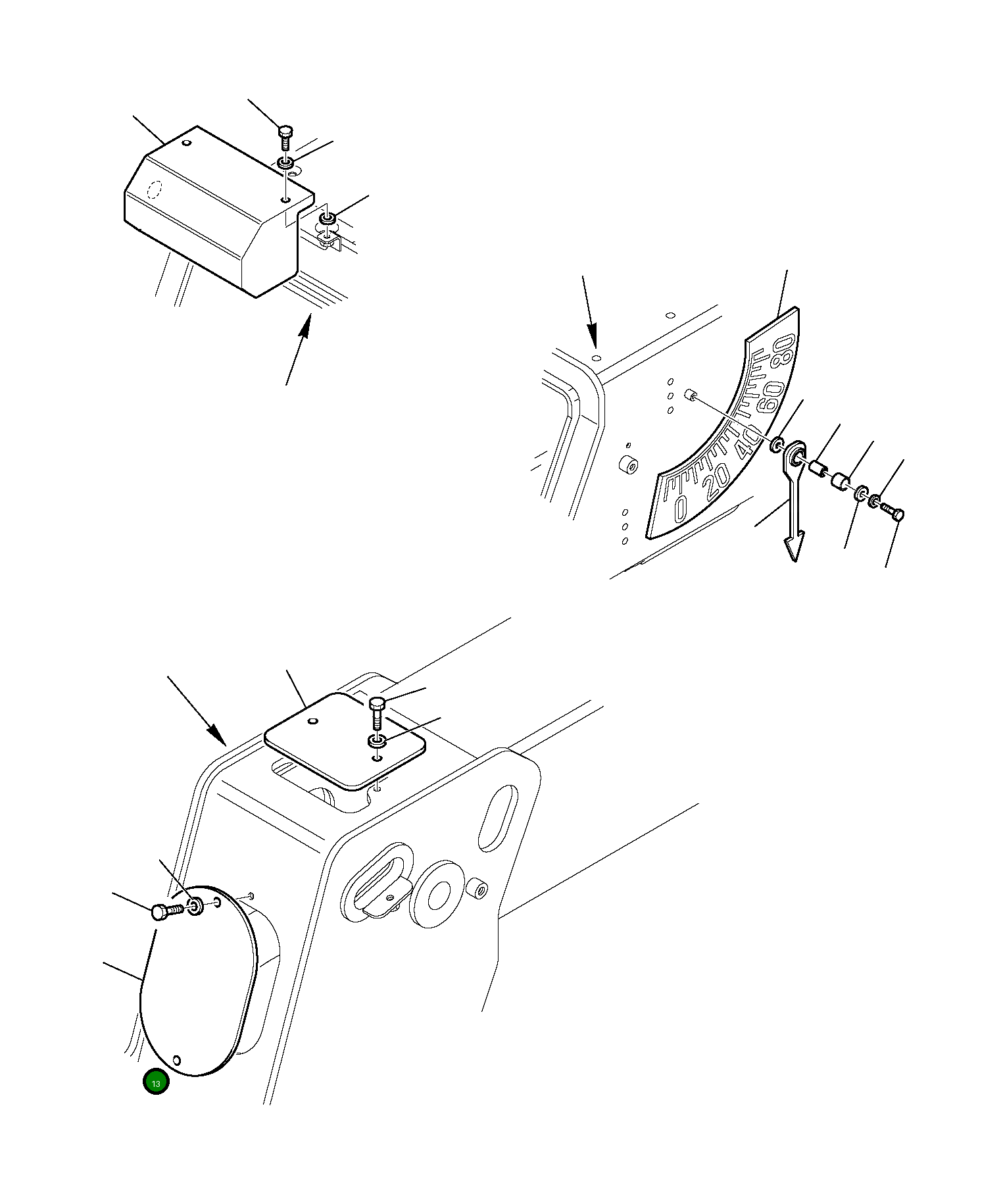 0
20
40
60
80
13