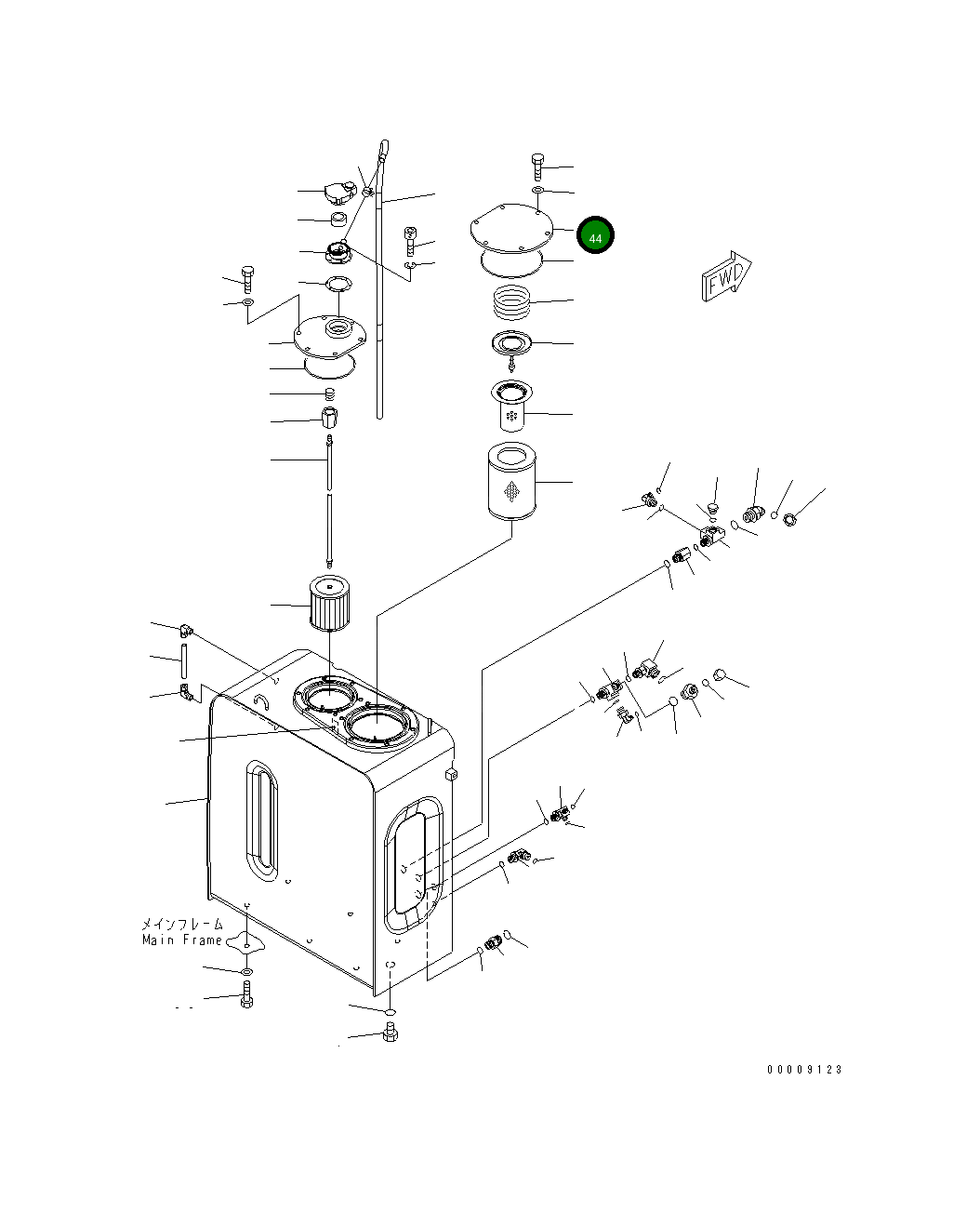 44

FWD

メインフレーム
Main Frame

00009123