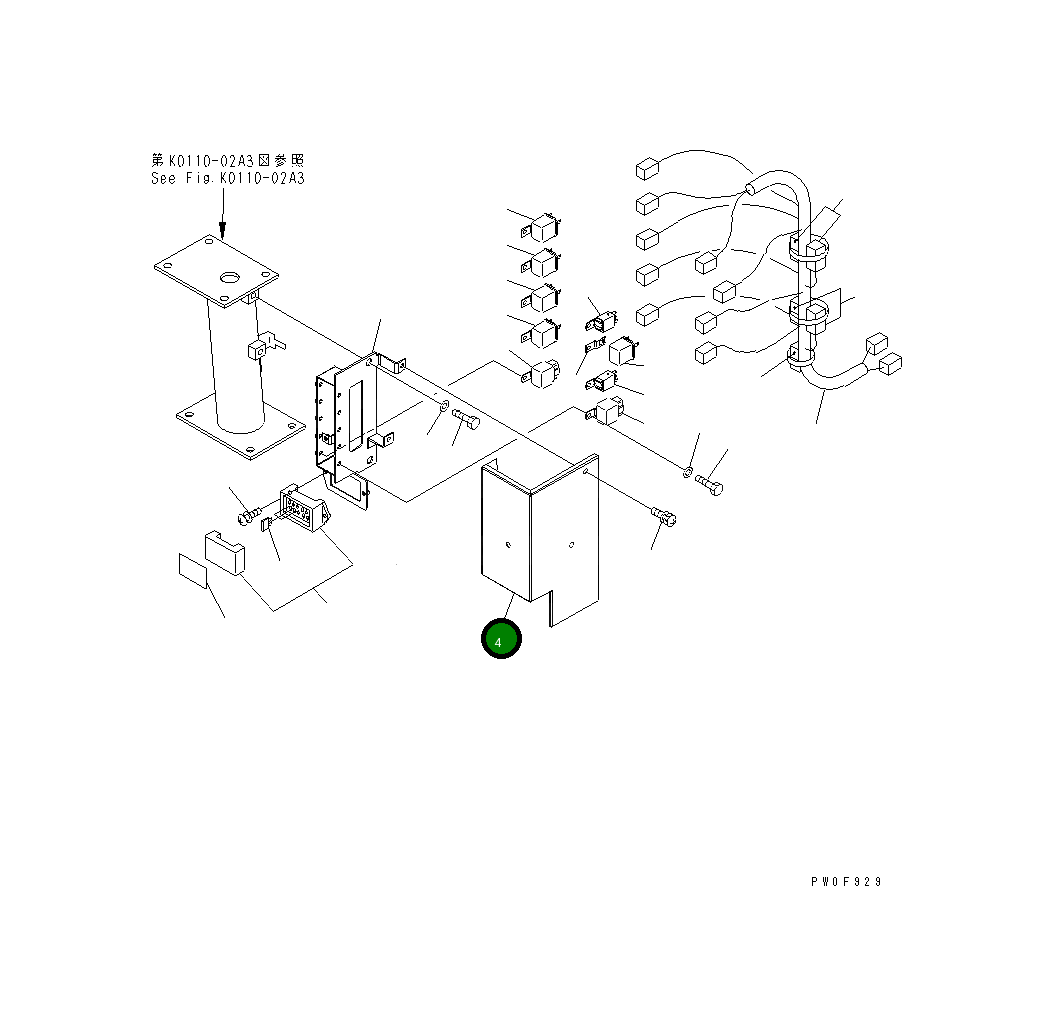 第K0110-02A3図参照
See Fig.K0110-02A3

4

PW0F929