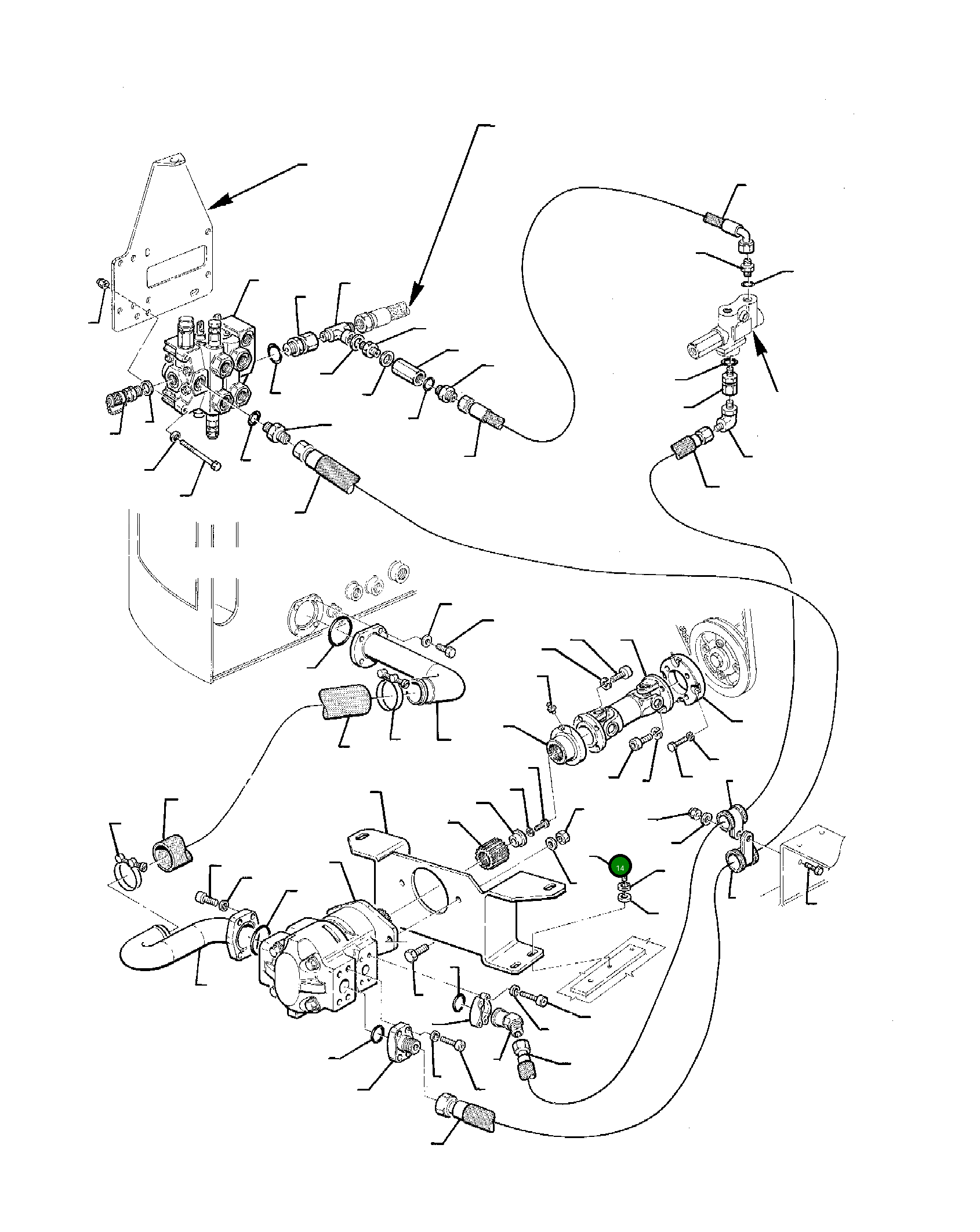 14