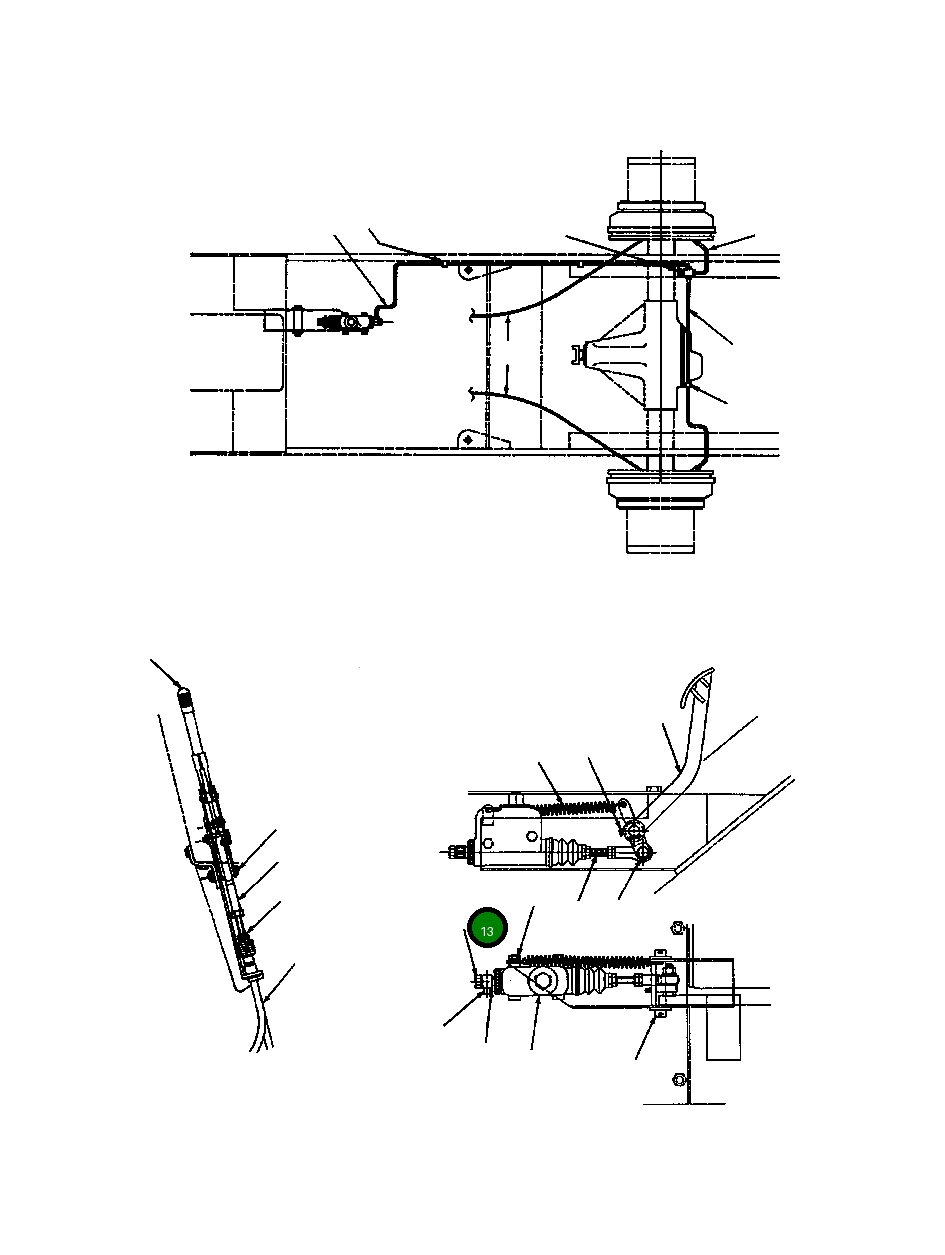 13