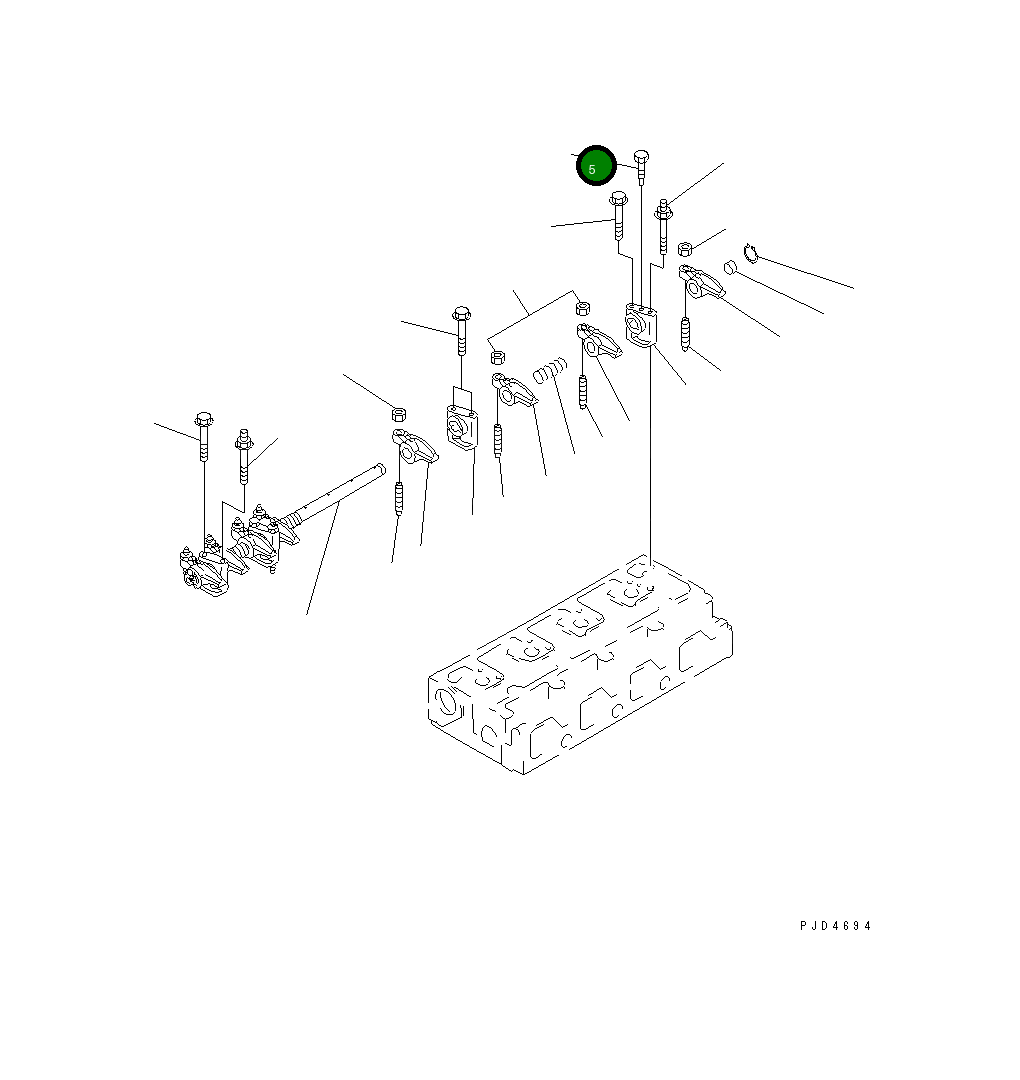 5

PJD4694