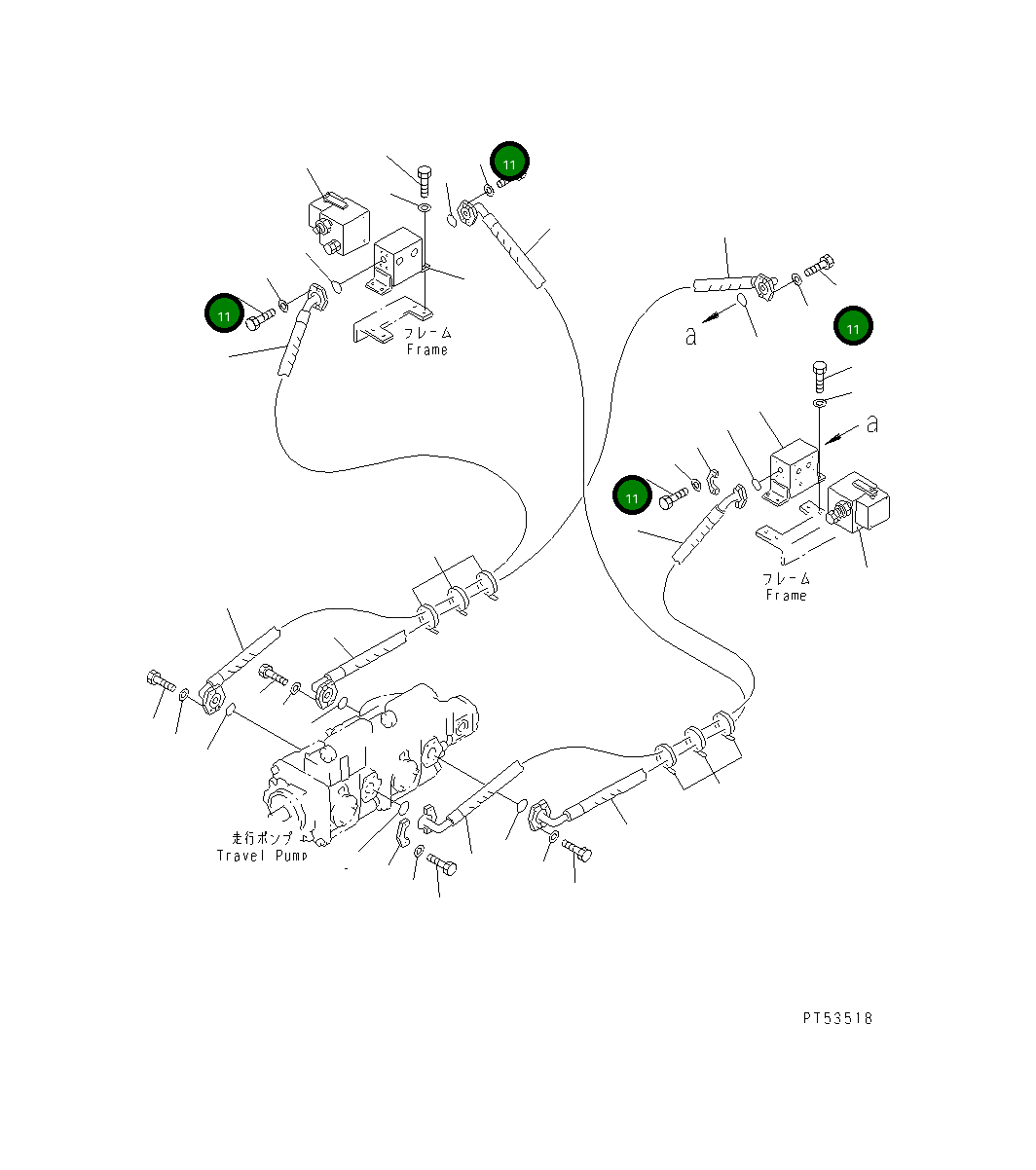 11

11

フレーム
Frame

a

11

a

11

フレーム
Frame

走行ポンプ
Travel Pump

PT53518