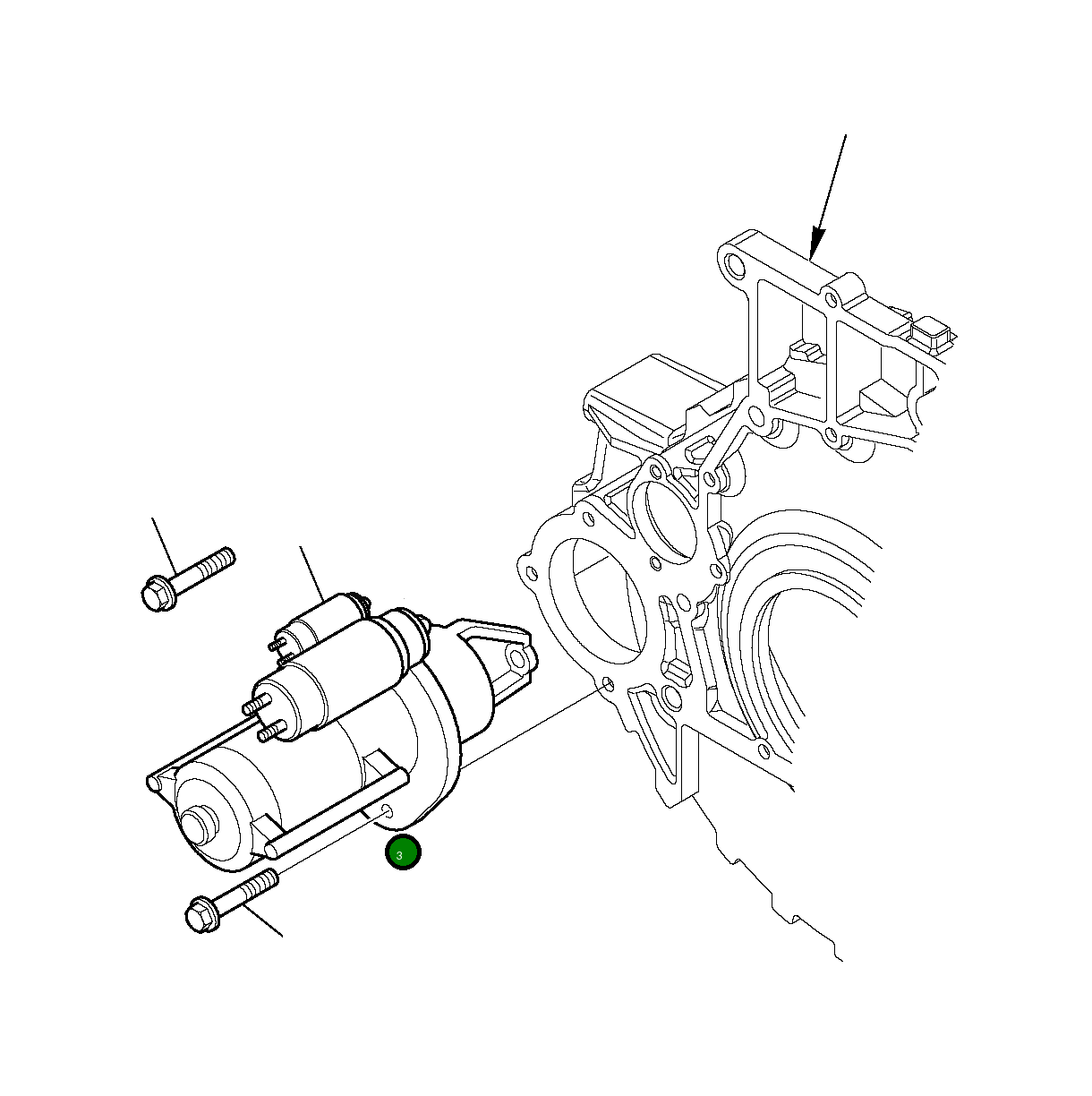 3