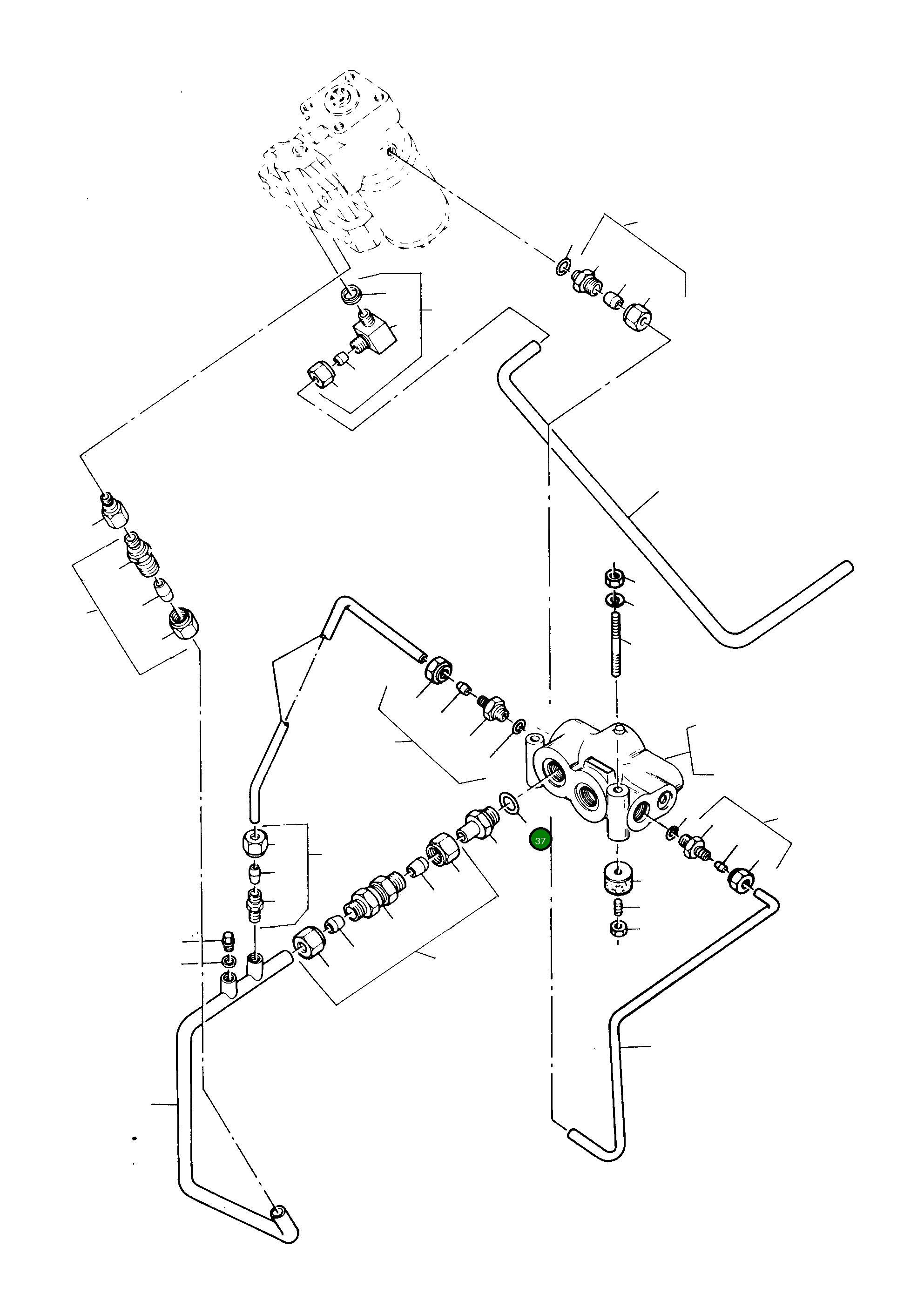 37