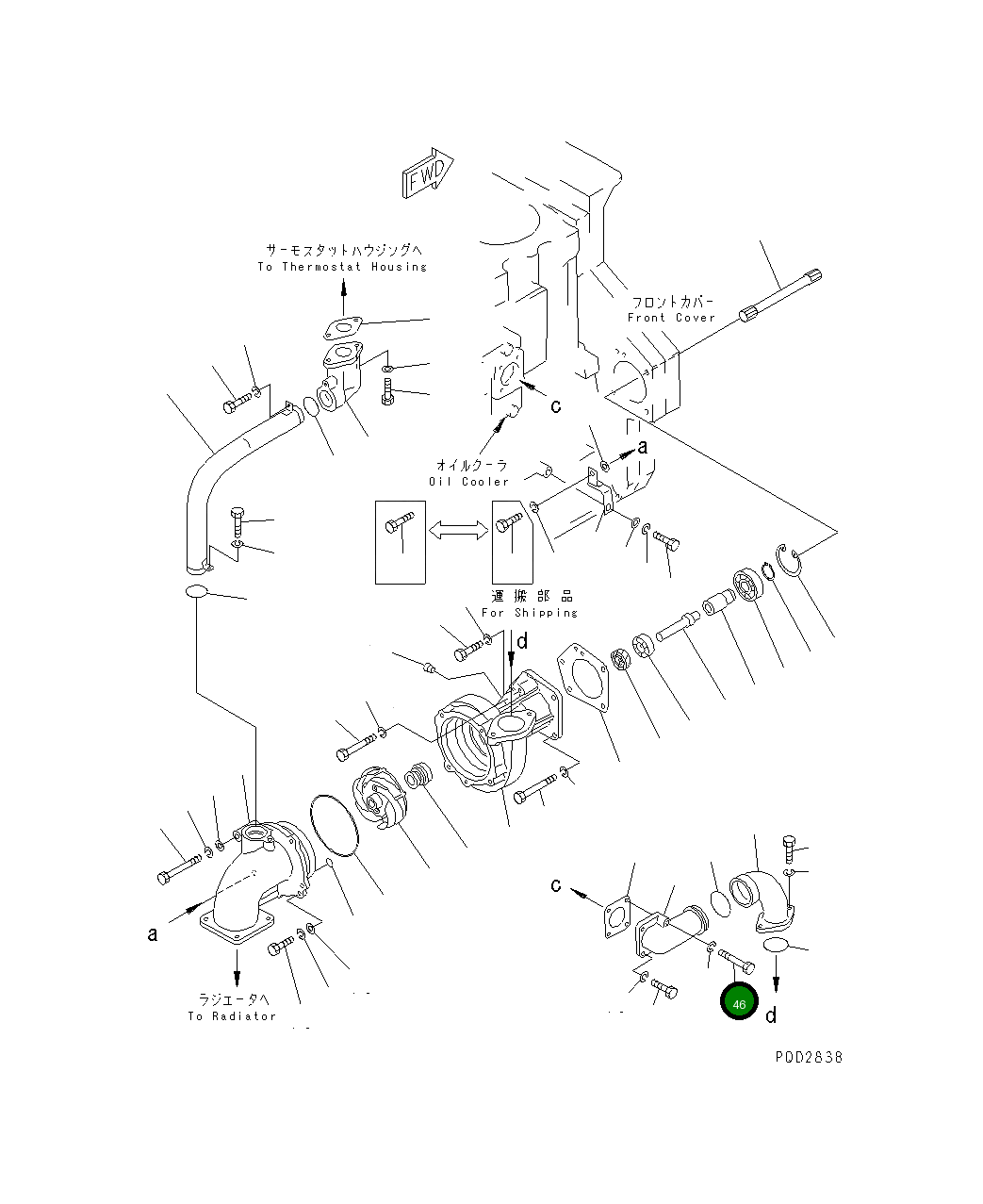 FWD

サーモスタットハウジングへ
To Thermostat Housing

フロントカバー
Front Cover

c

オイルクーラ
Oil Cooler

a

運搬部品
For Shipping

d

c

a

ラジエータへ
To Radiator

46

d

PDD2838