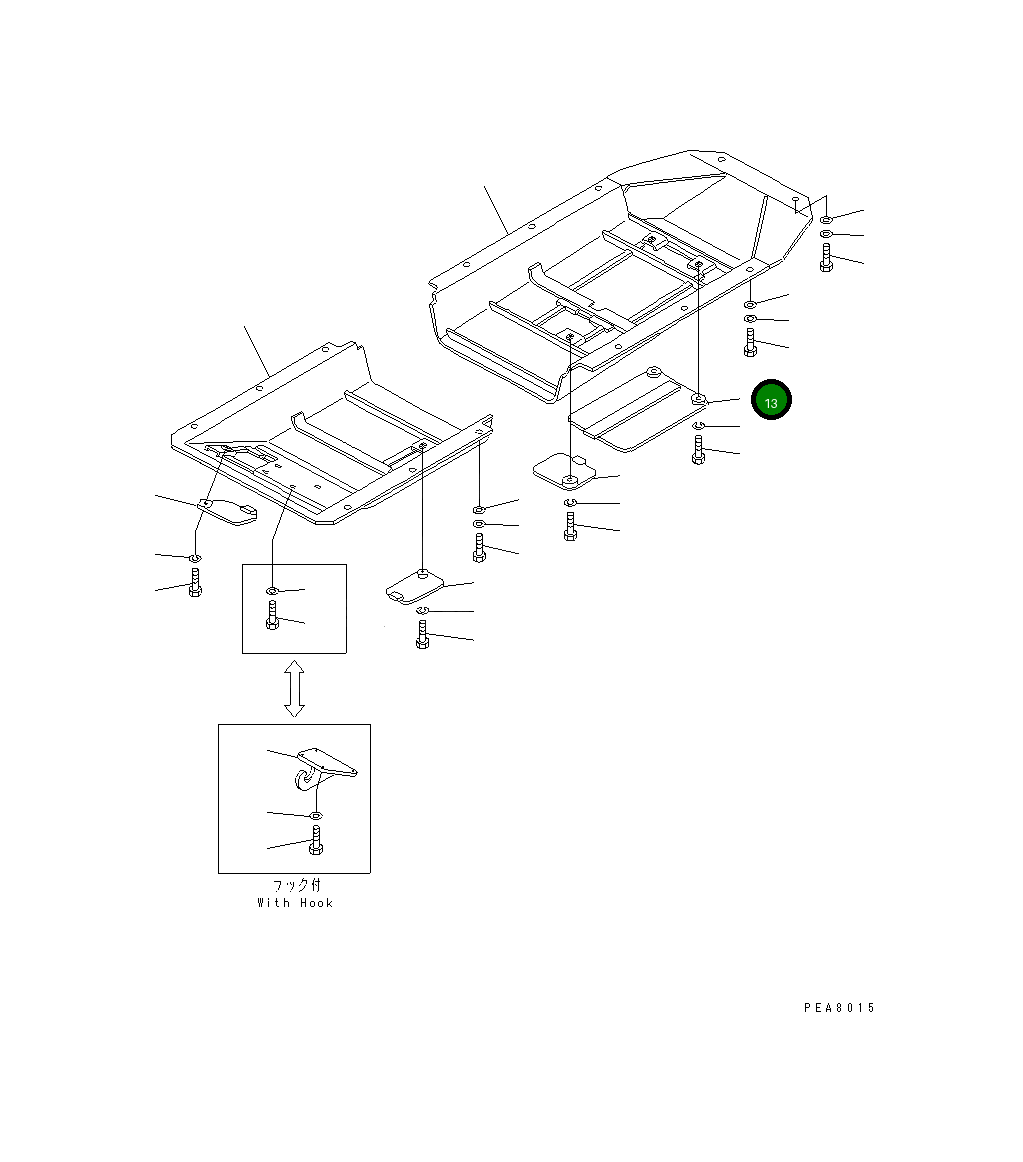 13

フック付
With Hook

PEA8015