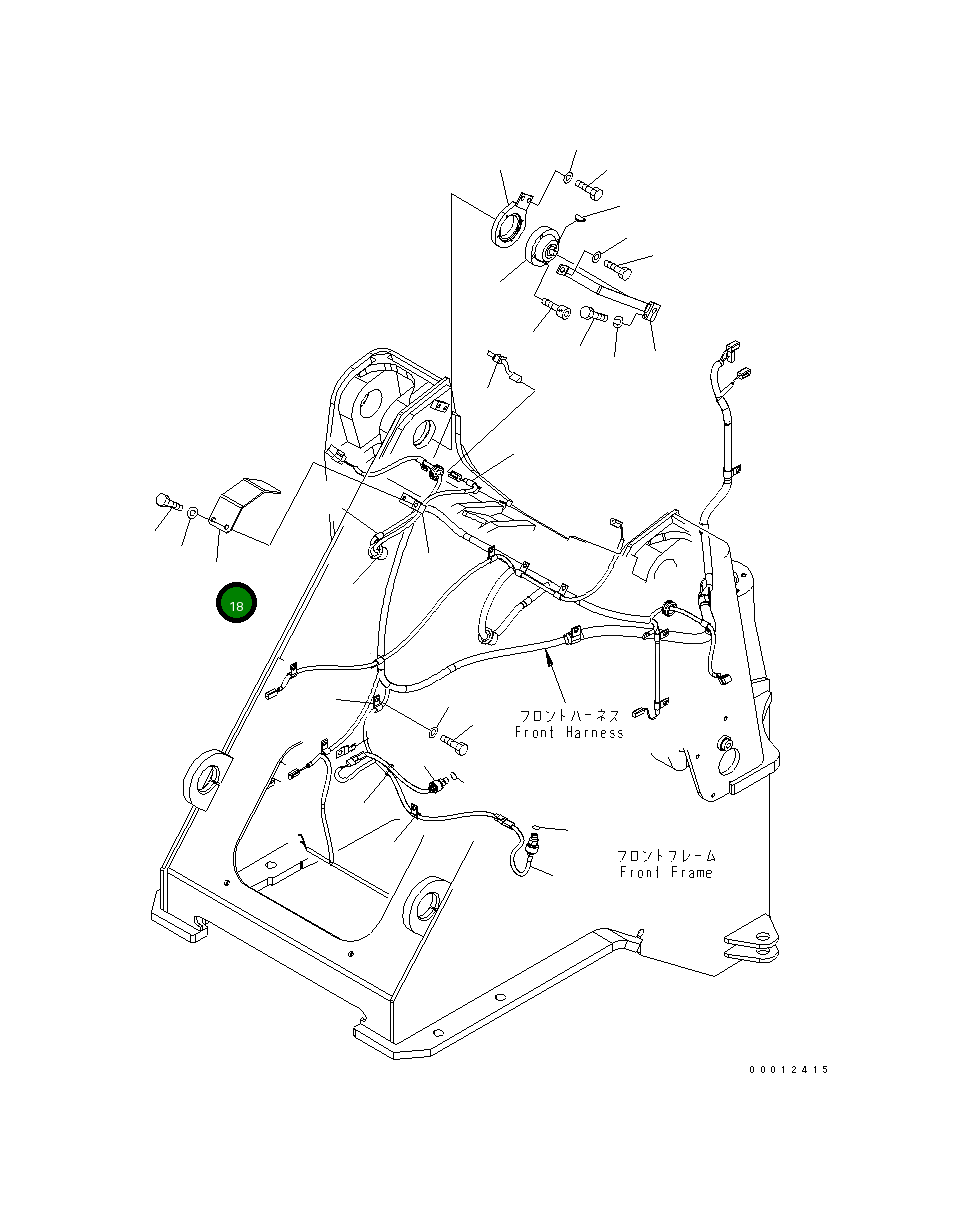 18

フロントハーネス
Front Harness

フロントフレーム
Front Frame

00012415