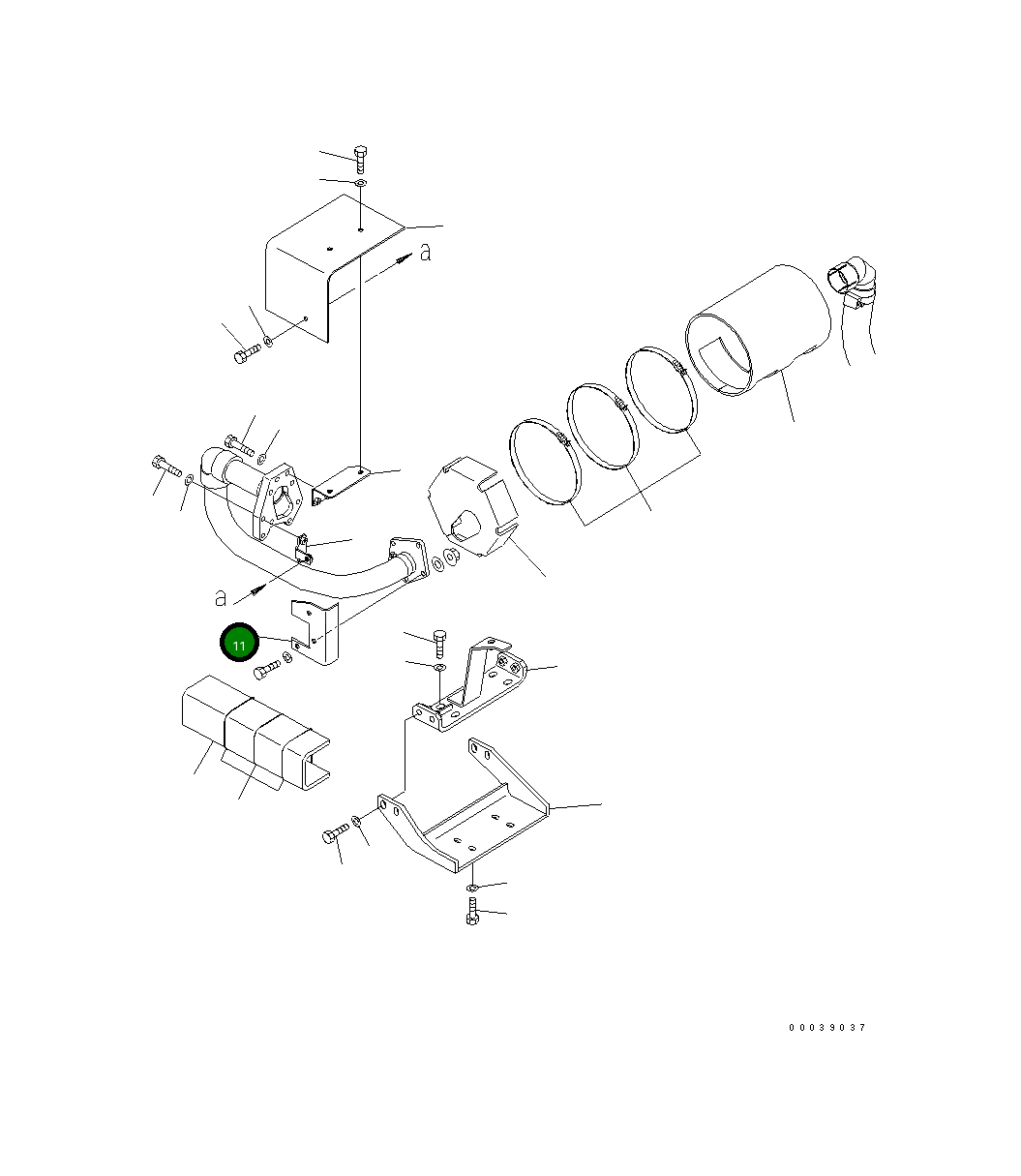 a

a

11

00039037