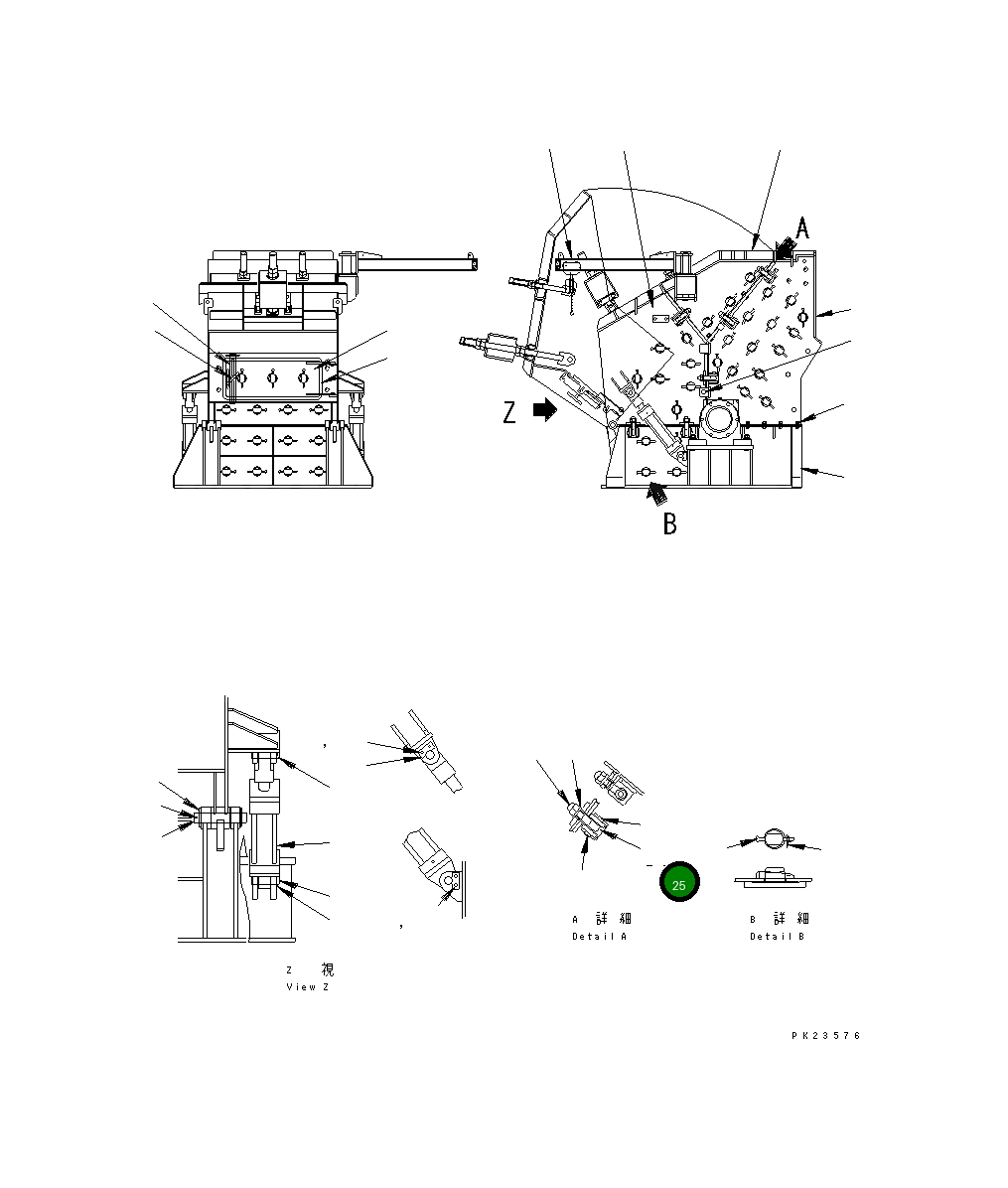 A

Z

B

25

A 詳 細
Detail A

B 詳 細
Detail B

Z 視
View Z

PK23576