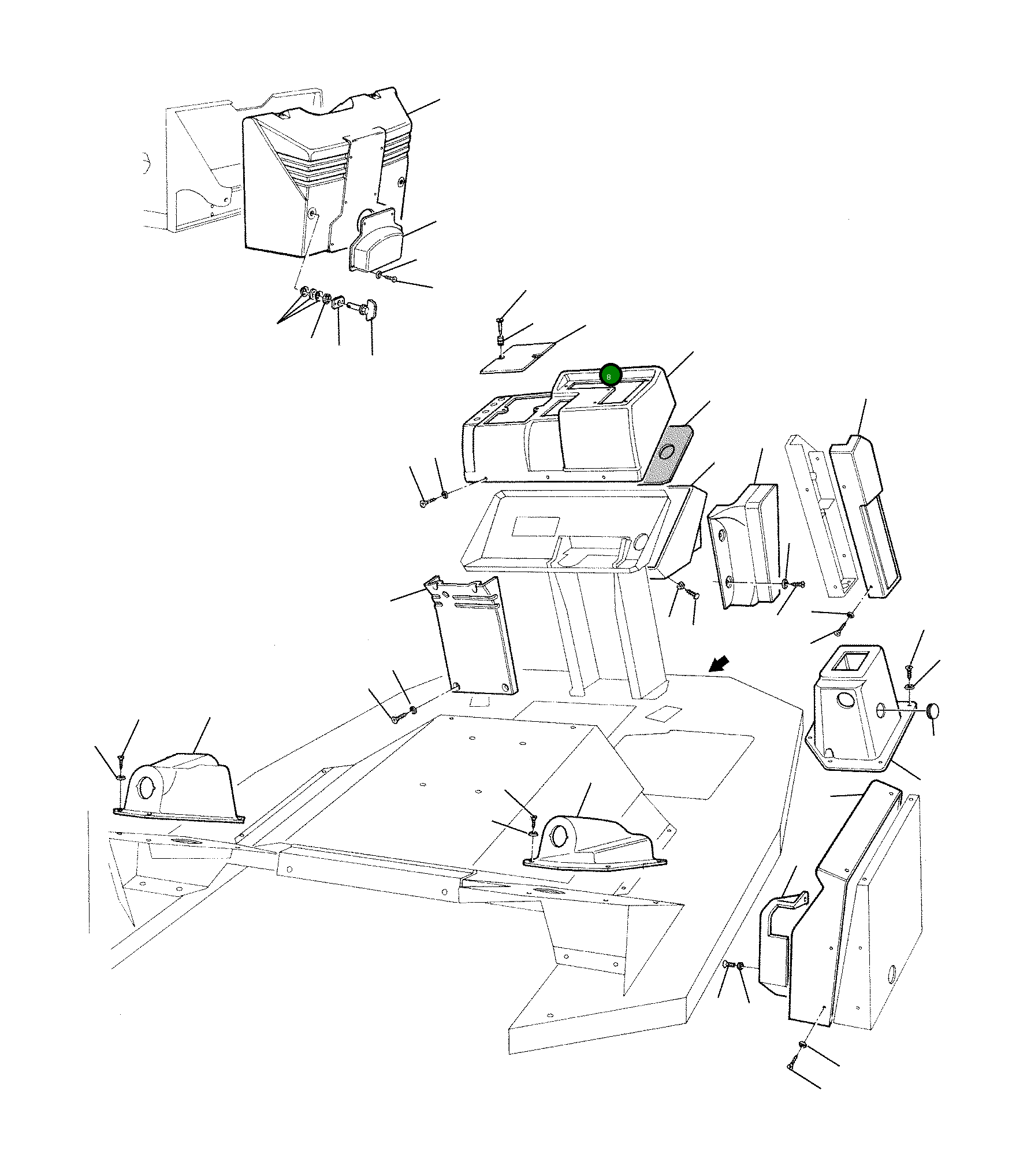 8