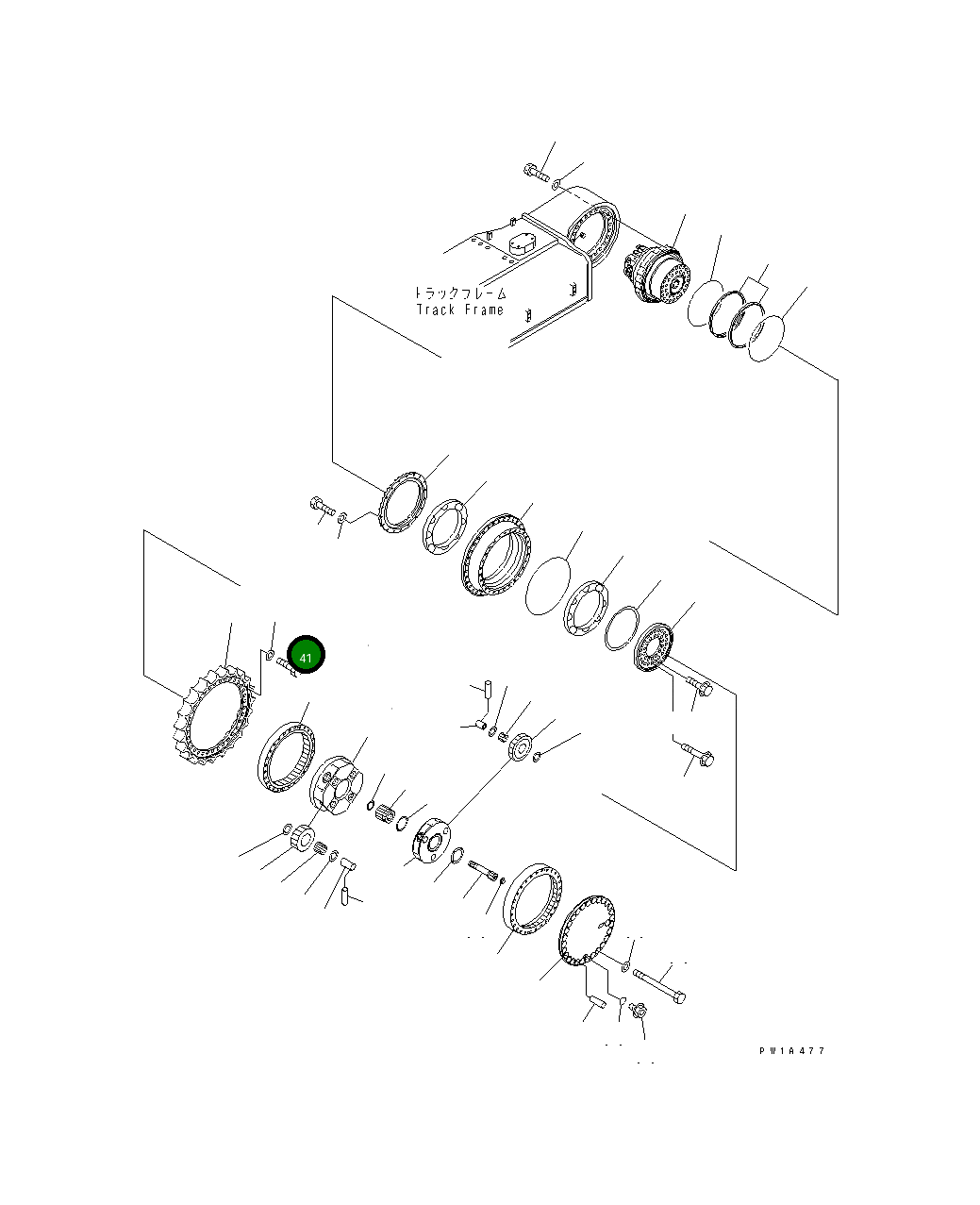 トラックフレーム
Track Frame

41

PW1A477